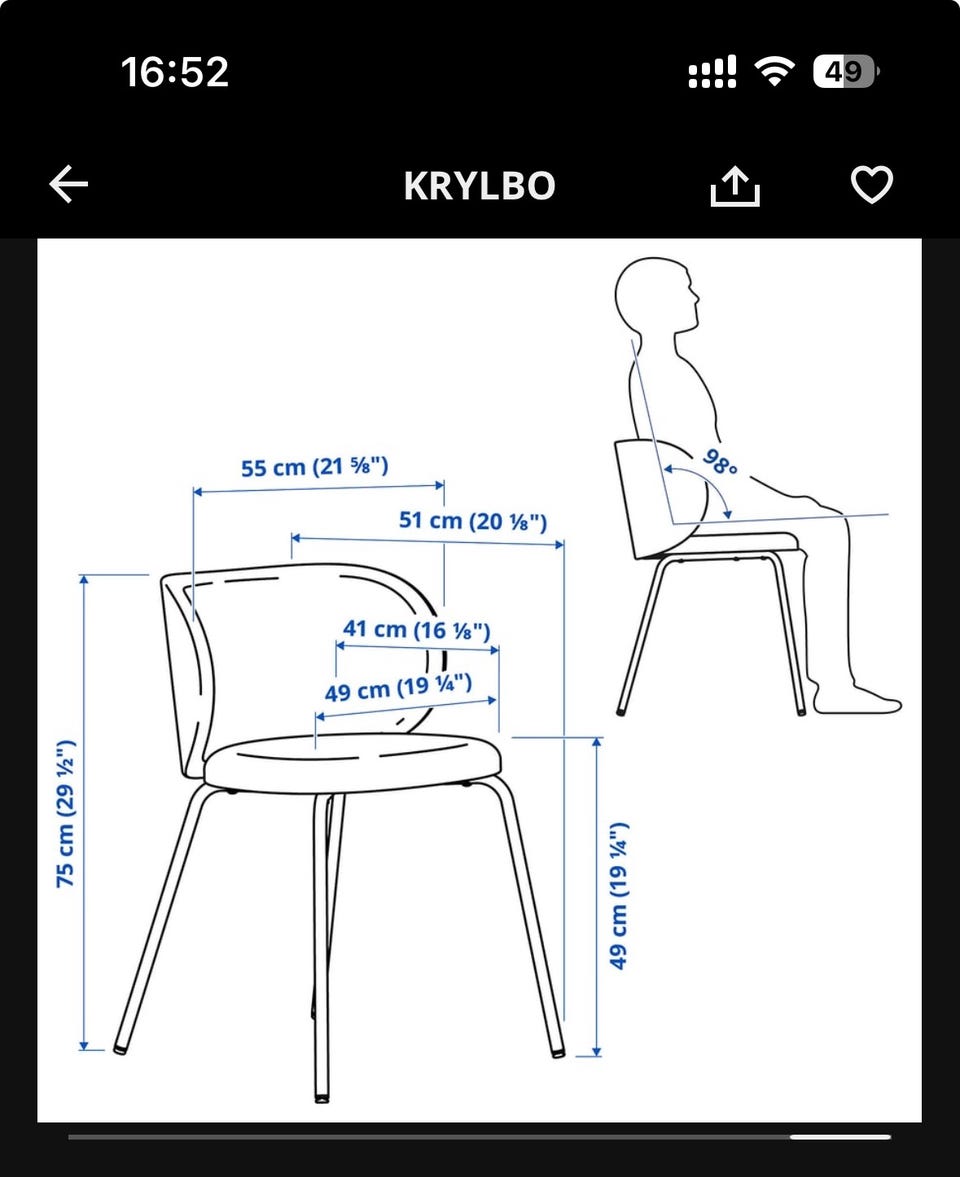 16:52

49

KRYLBO

55 cm (21 ⅝")

51 cm (20 ⅛")

41 cm (16 ⅛")

49 cm (19 ¼")

75 cm (29 ½")

49 cm (19 ¼")

98°