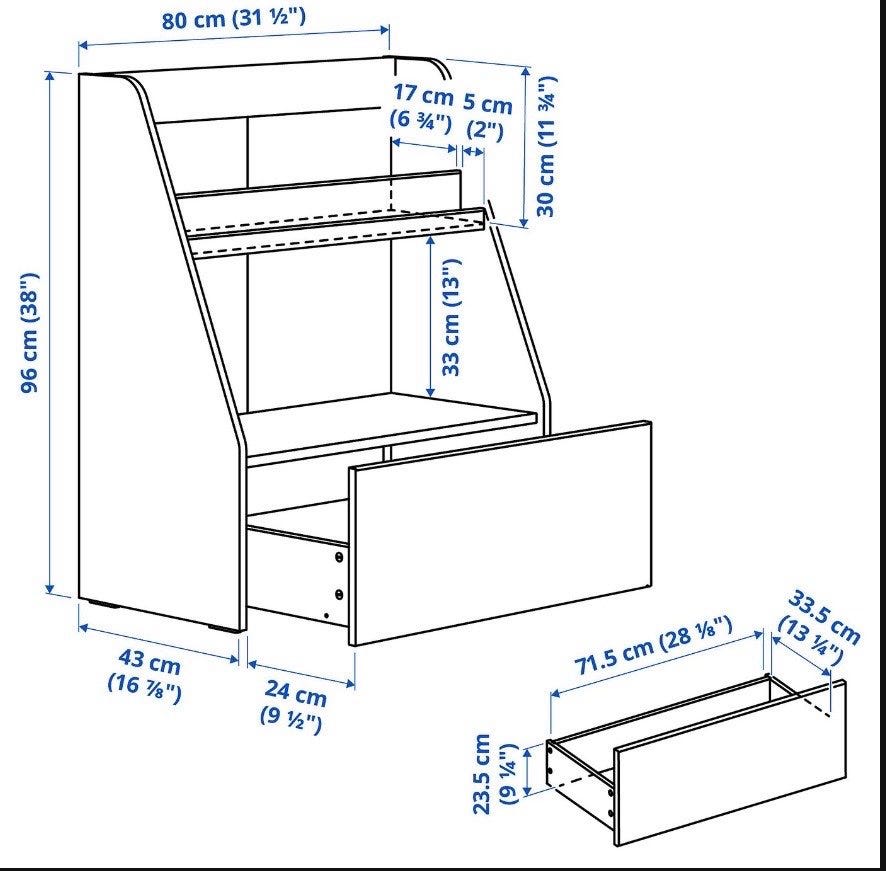 80 cm (31 ½")

17 cm (6 ¾")

5 cm (2")

30 cm (11 ¾")

96 cm (38")

33 cm (13")

43 cm (16 ⅞")

24 cm (9 ½")

71.5 cm (28 ⅛")

33.5 cm (13 ¼")

23.5 cm (9 ¼")