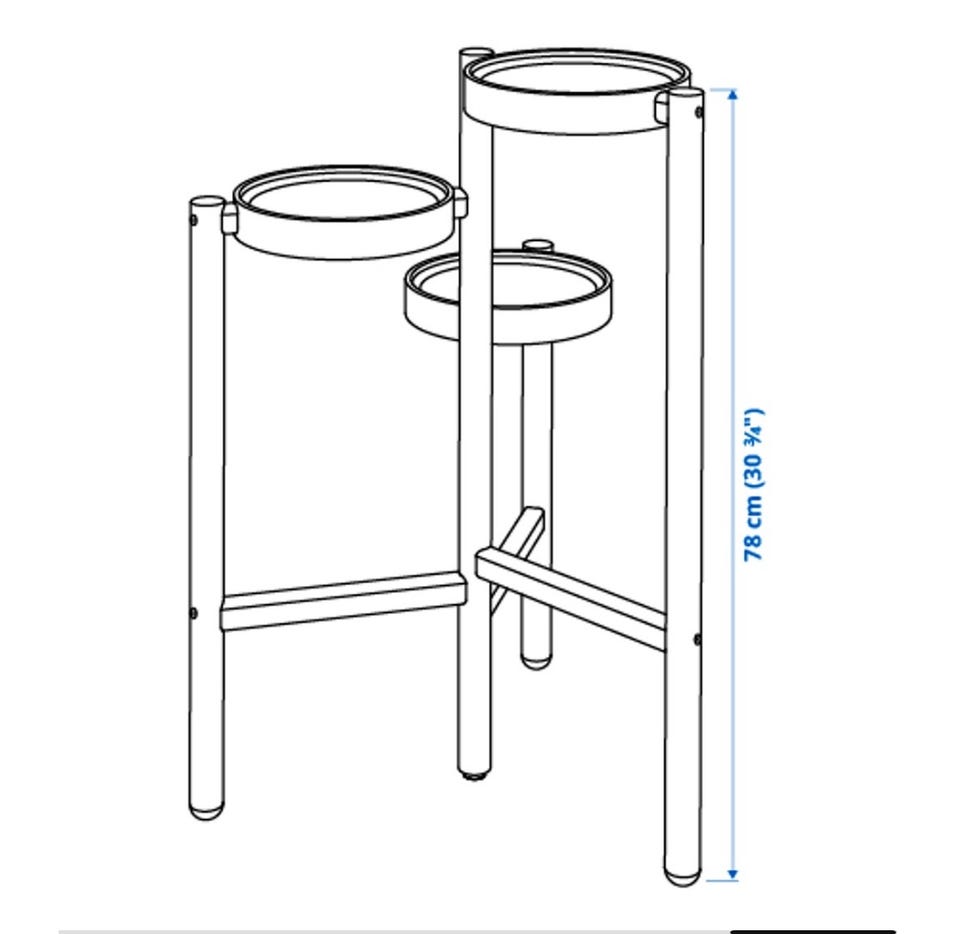 78 cm (30 ¾")