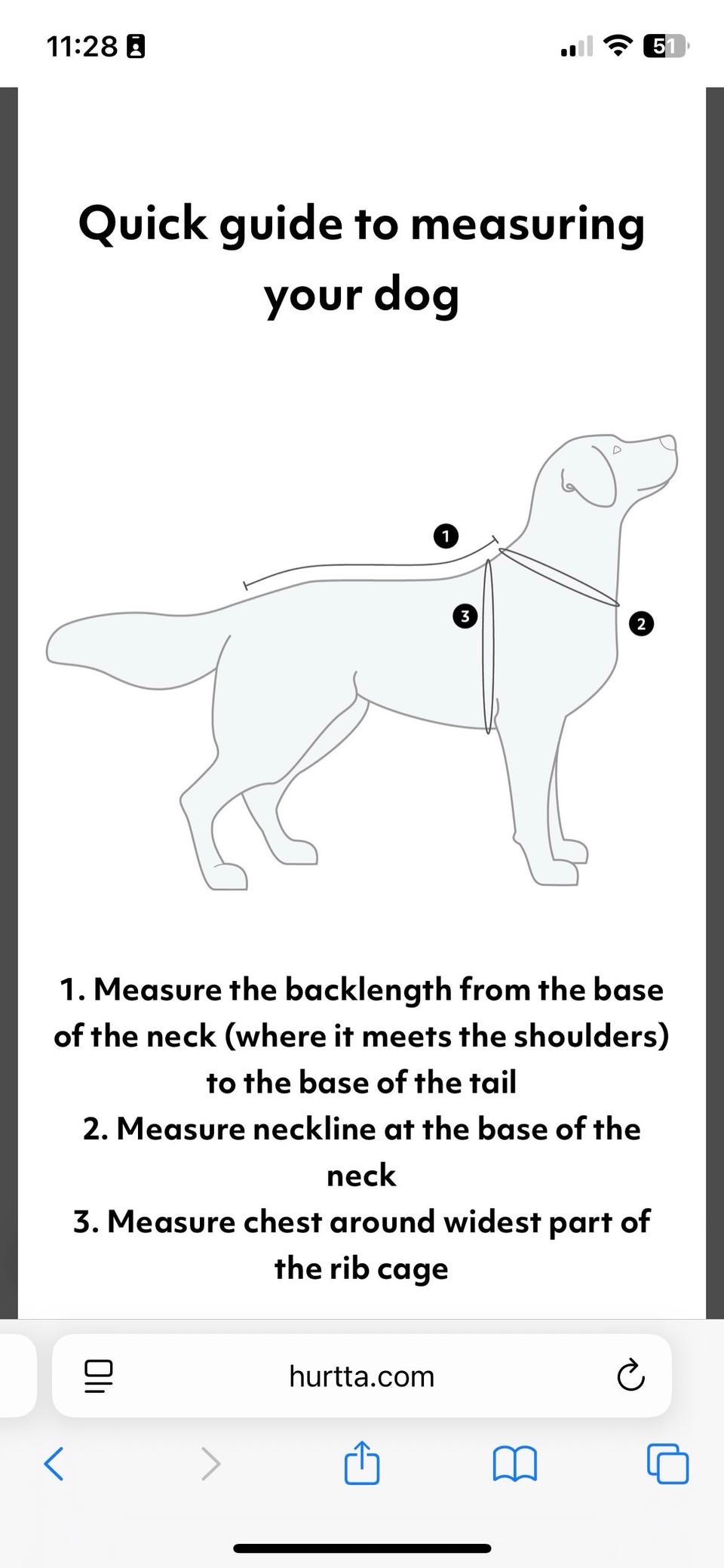 11:28

51

Quick guide to measuring your dog

1

3

2

1. Measure the backlength from the base of the neck (where it meets the shoulders) to the base of the tail
2. Measure neckline at the base of the neck
3. Measure chest around widest part of the rib cage

hurtta.com