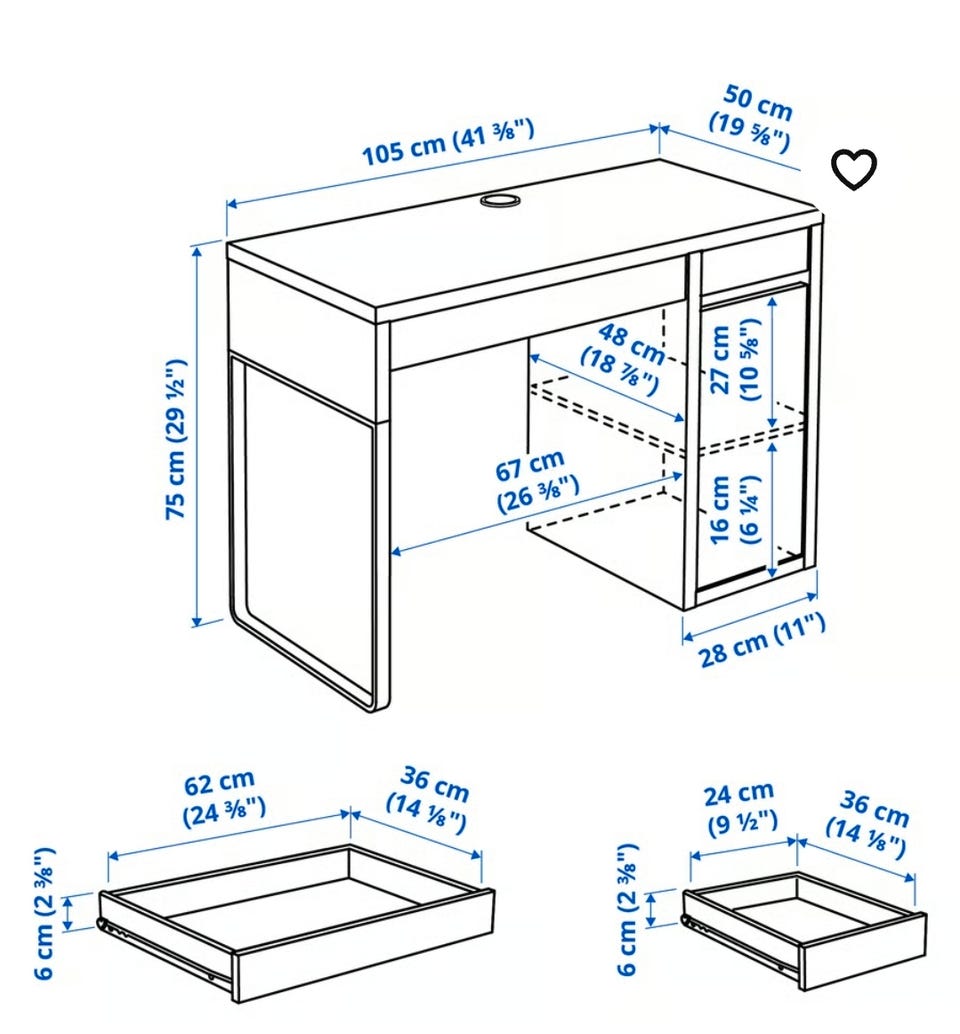 105 cm (41 ⅜")

50 cm (19 ⅝")

75 cm (29 ½")

48 cm (18 ⅞")

27 cm (10 ⅝")

67 cm (26 ⅜")

16 cm (6 ¼")

28 cm (11")

62 cm (24 ⅜")

36 cm (14 ⅛")

6 cm (2 ⅜")

24 cm (9 ½")

36 cm (14 ⅛")

6 cm (2 ⅜")