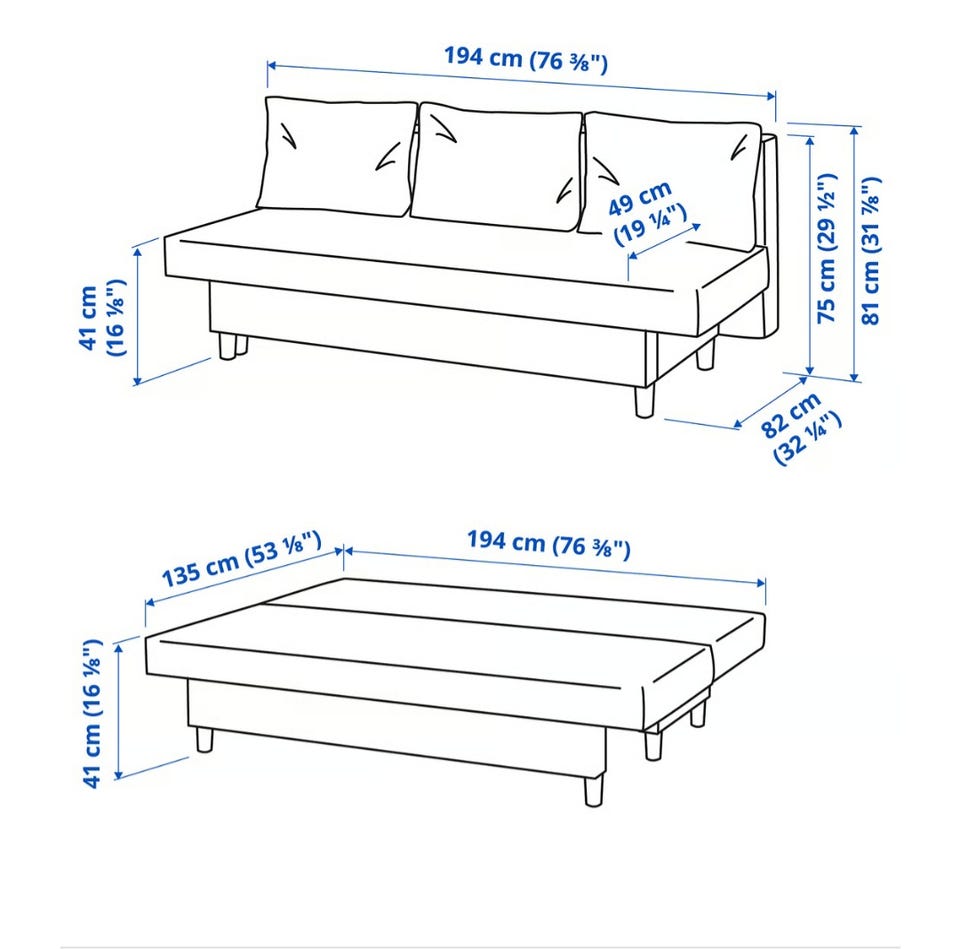 194 cm (76 ⅜")

49 cm (19 ¼")

41 cm (16 ⅛")

75 cm (29 ½")

81 cm (31 ⅞")

82 cm (32 ¼")

135 cm (53 ⅛")

194 cm (76 ⅜")

41 cm (16 ⅛")