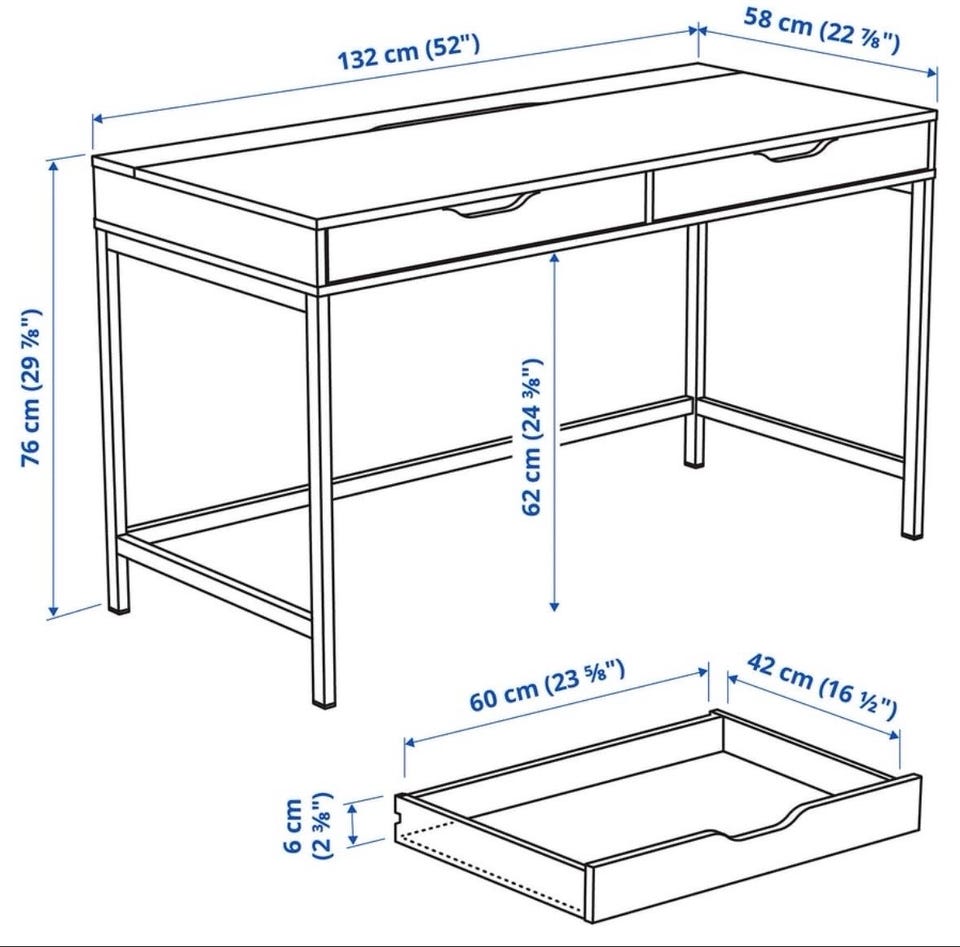 132 cm (52")

58 cm (22 ⅞")

76 cm (29 ⅞")

62 cm (24 ⅜")

60 cm (23 ⅝")

42 cm (16 ½")

6 cm (2 ⅜")