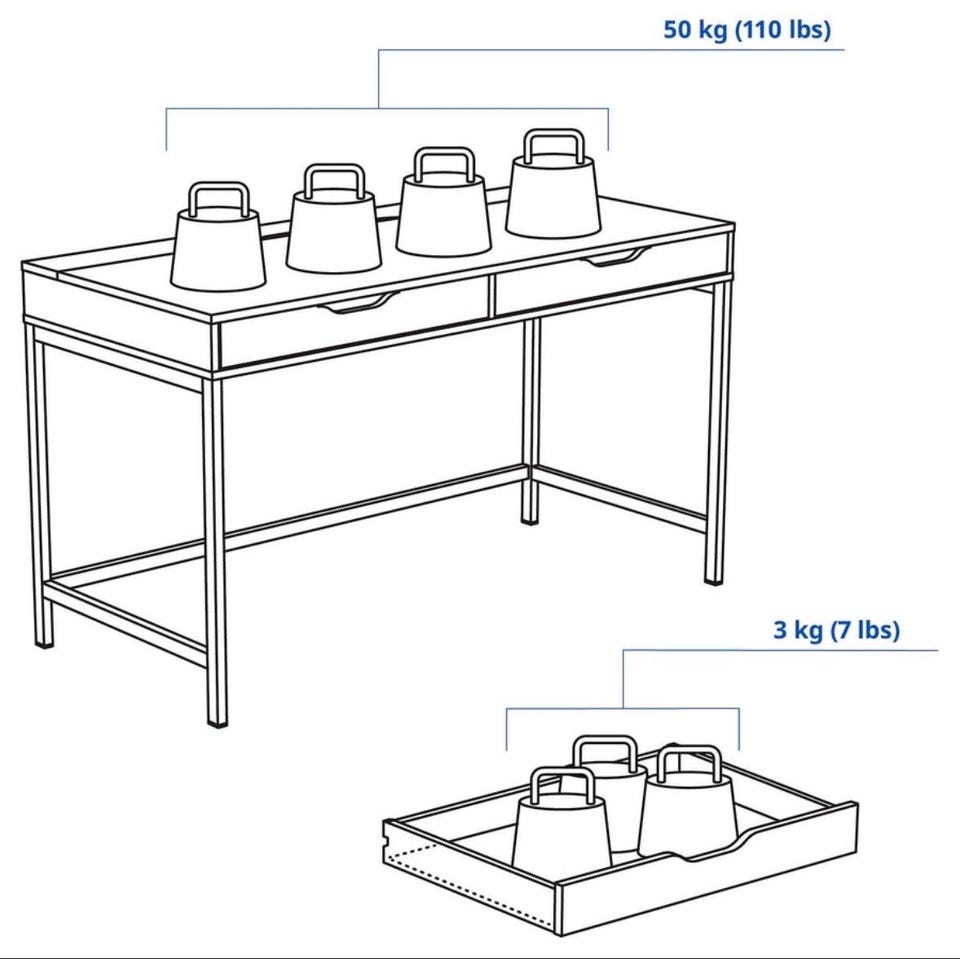 50 kg (110 lbs)

3 kg (7 lbs)