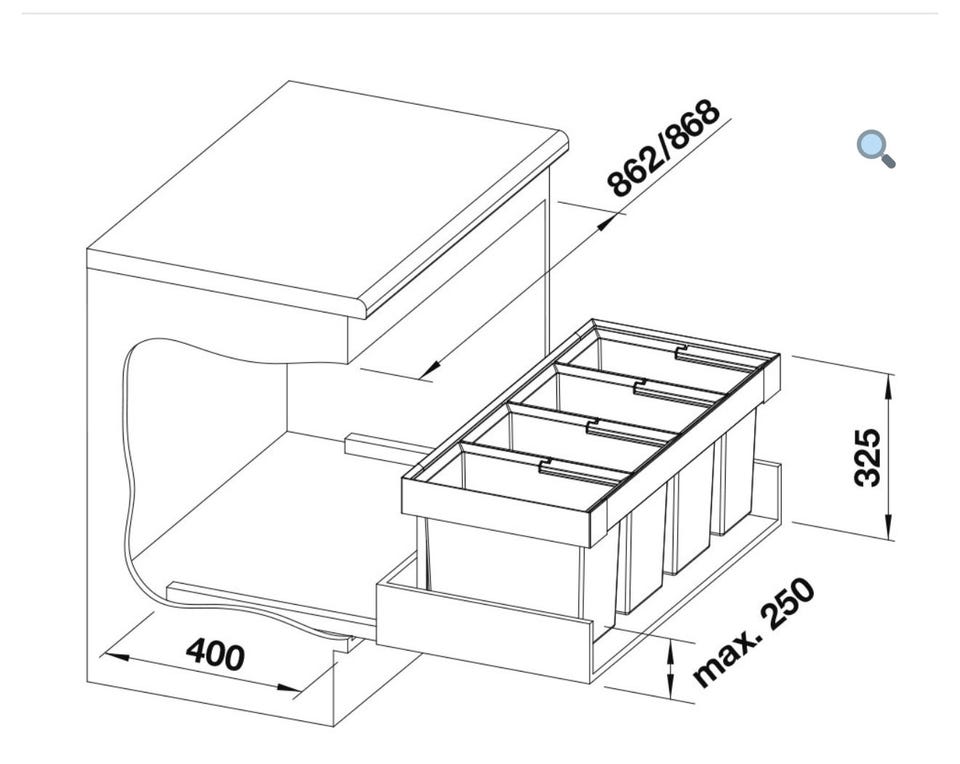 862/868

325

400

max. 250