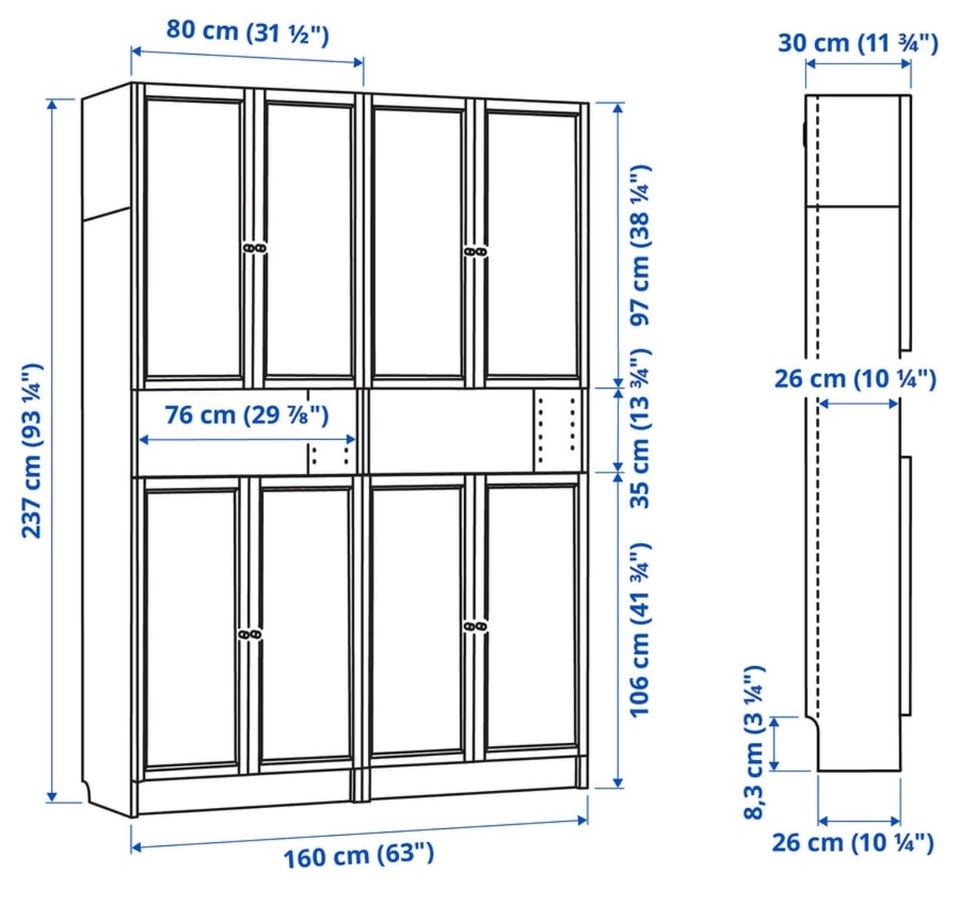 80 cm (31 ½")
237 cm (93 ¼")
76 cm (29 ⅞")
97 cm (38 ¼")
35 cm (13 ¾")
106 cm (41 ¾")
160 cm (63")
30 cm (11 ¾")
26 cm (10 ¼")
8,3 cm (3 ¼")
26 cm (10 ¼")