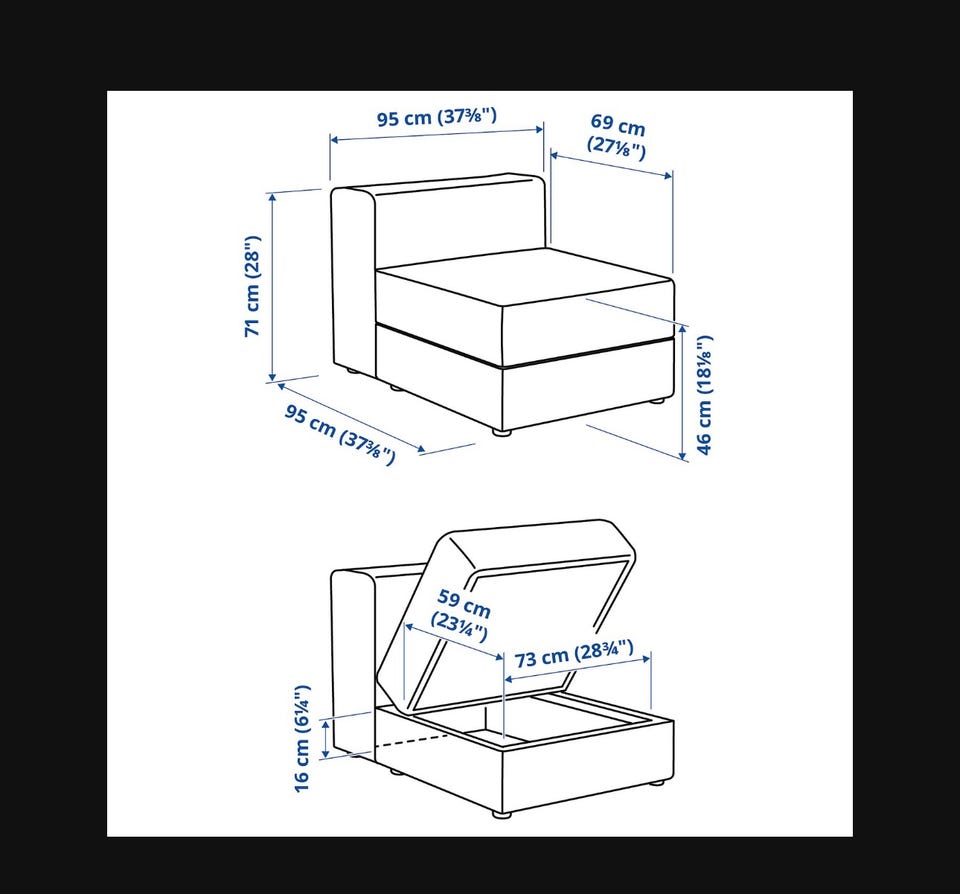 95 cm (37⅜")
69 cm (27⅛")
71 cm (28")
95 cm (37⅜")
46 cm (18⅛")
59 cm (23¼")
73 cm (28¾")
16 cm (6¼")