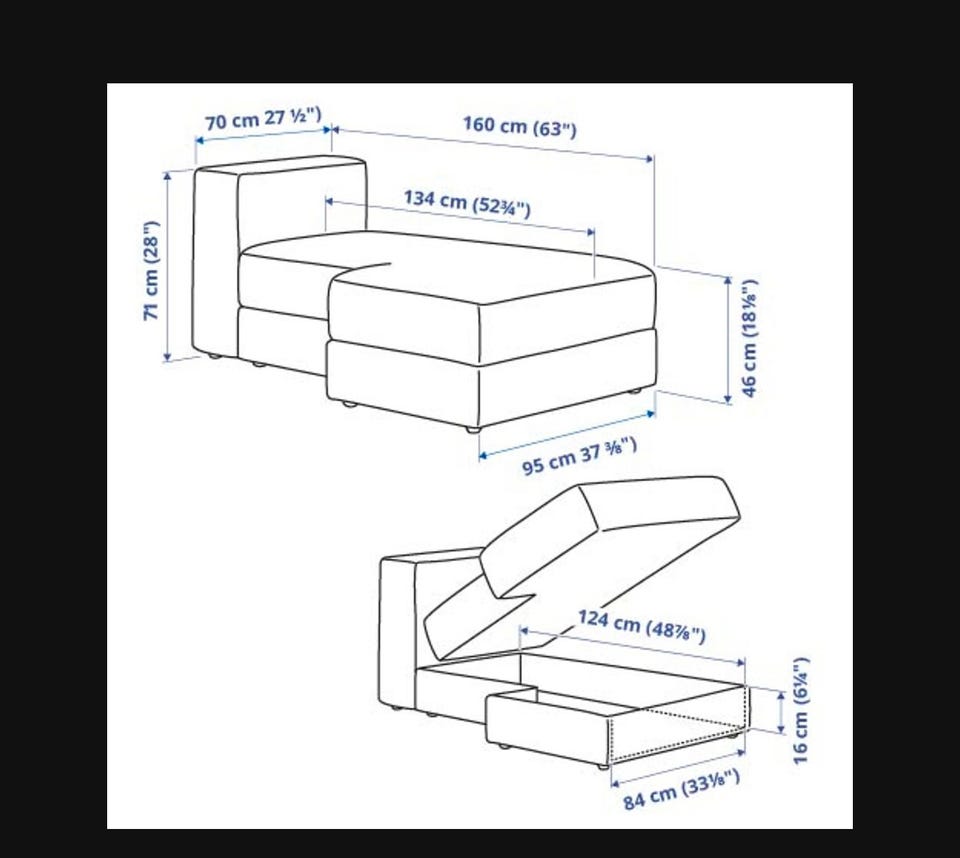 70 cm 27 ½")
160 cm (63")
134 cm (52¾")
71 cm (28")
46 cm (18⅛")
95 cm 37 ⅜")
124 cm (48⅞")
16 cm (6¼")
84 cm (33⅛")