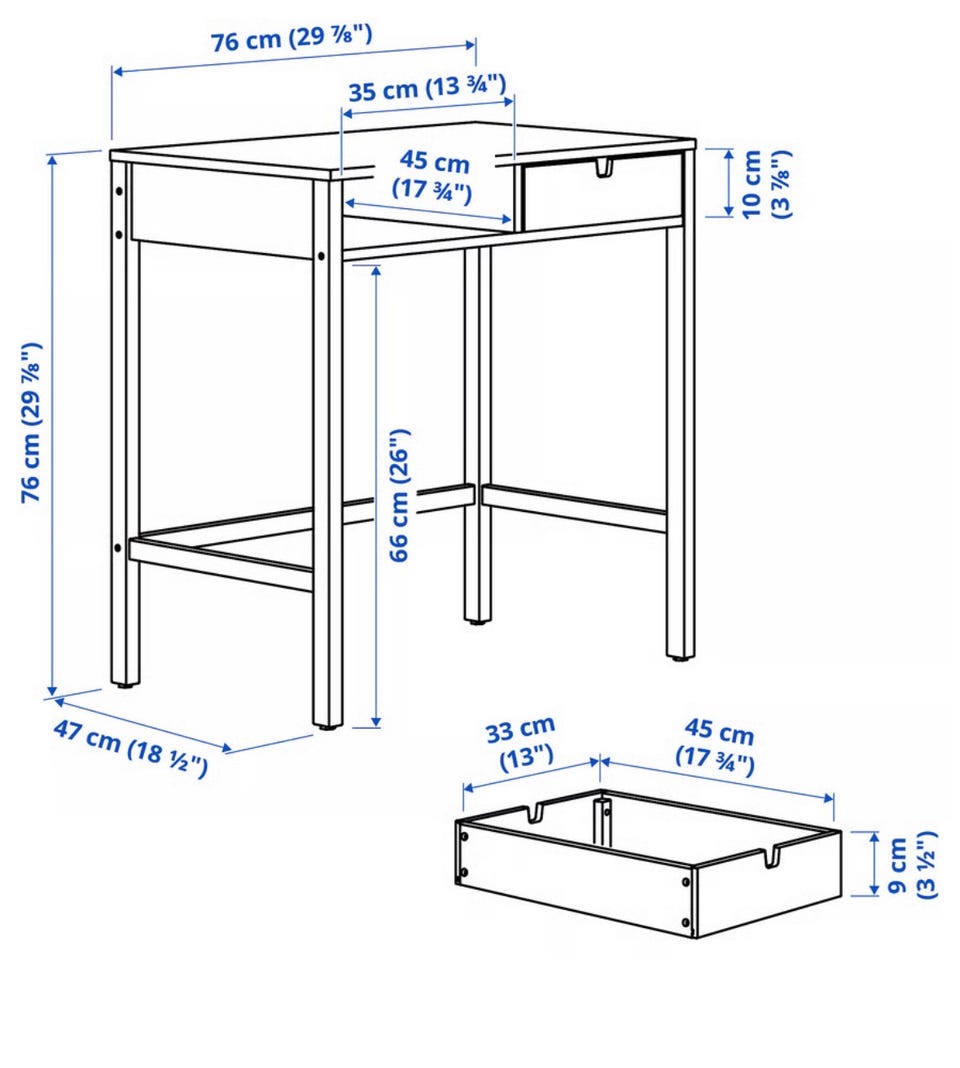 76 cm (29 ⅞")
35 cm (13 ¾")
45 cm (17 ¾")
10 cm (3 ⅞")
76 cm (29 ⅞")
66 cm (26")
47 cm (18 ½")
33 cm (13")
45 cm (17 ¾")
9 cm (3 ½")