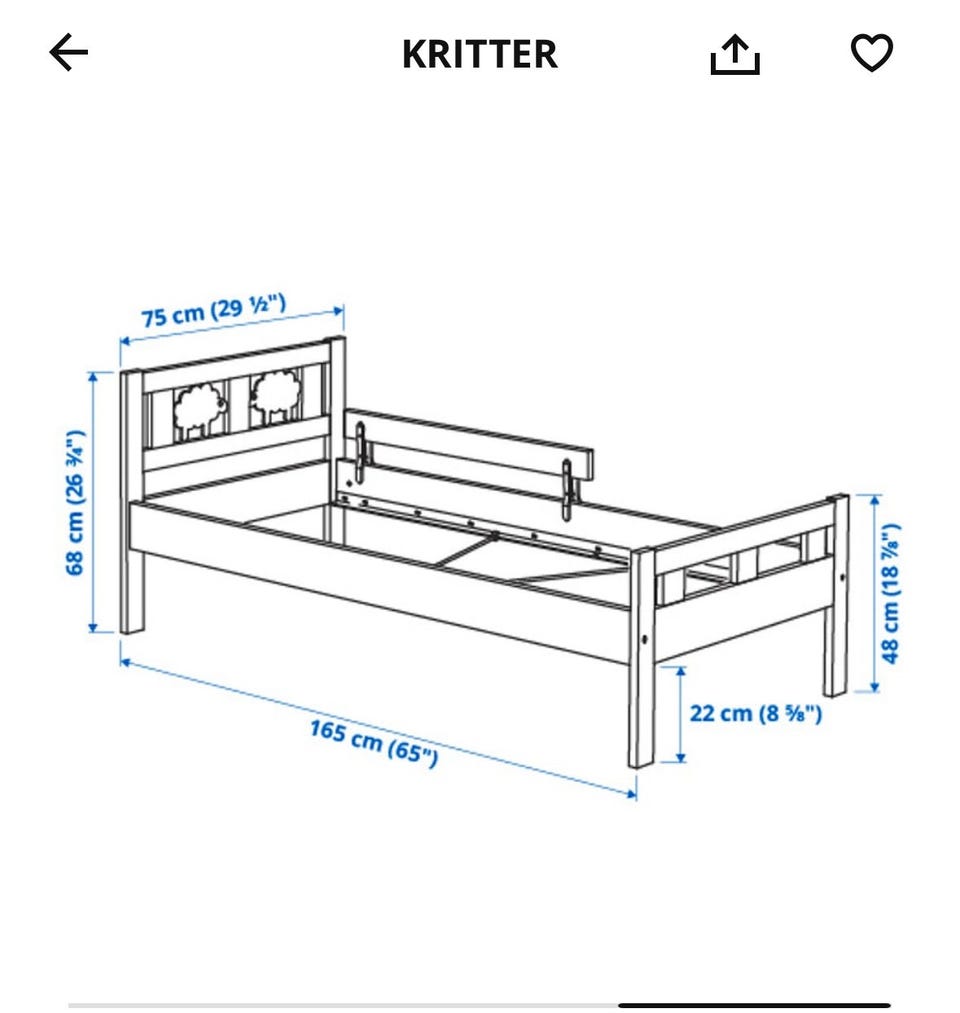 KRITTER

75 cm (29 ½")

68 cm (26 ¾")

48 cm (18 ⅞")

22 cm (8 ⅝")

165 cm (65")