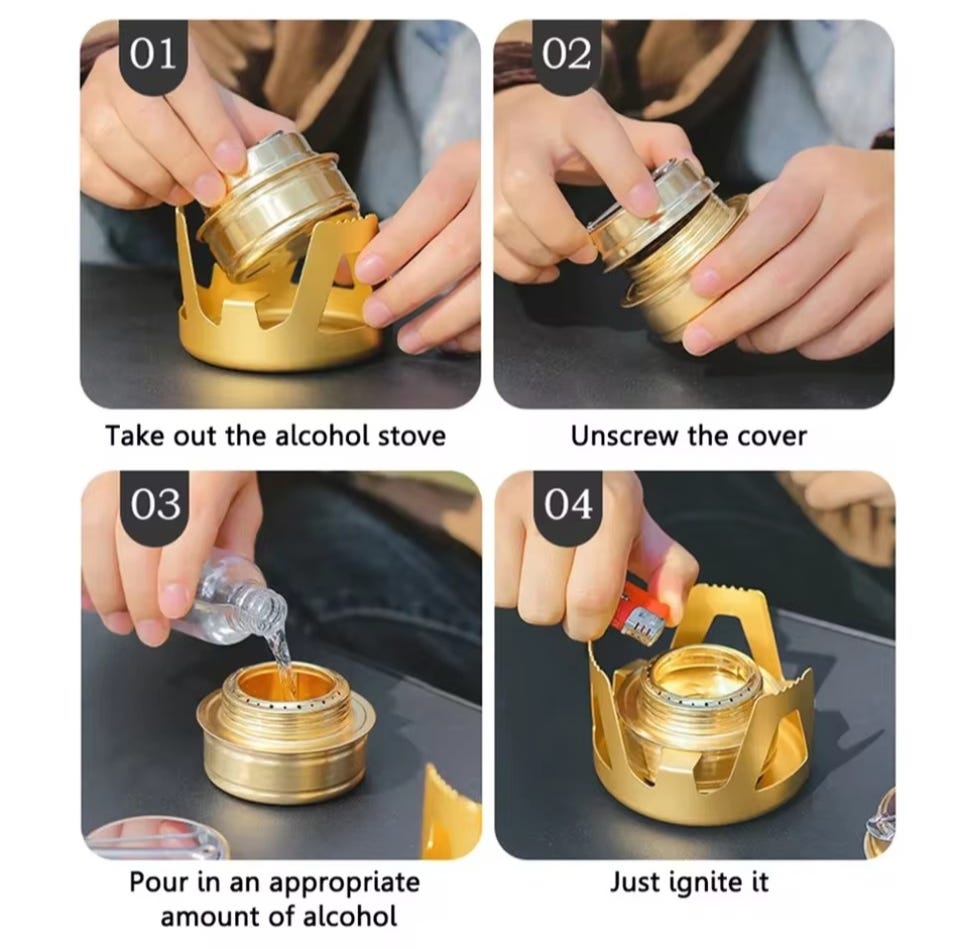 01

Take out the alcohol stove

02

Unscrew the cover

03

Pour in an appropriate amount of alcohol

04

Just ignite it