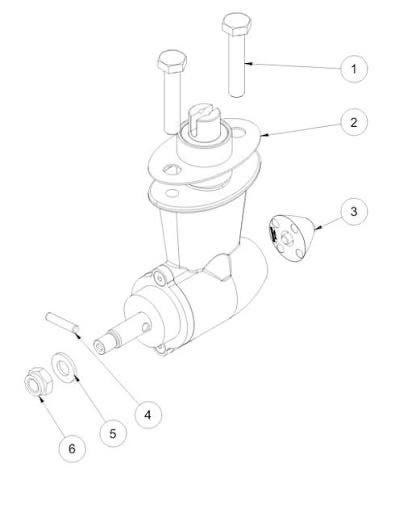 1
2
3
4
5
6