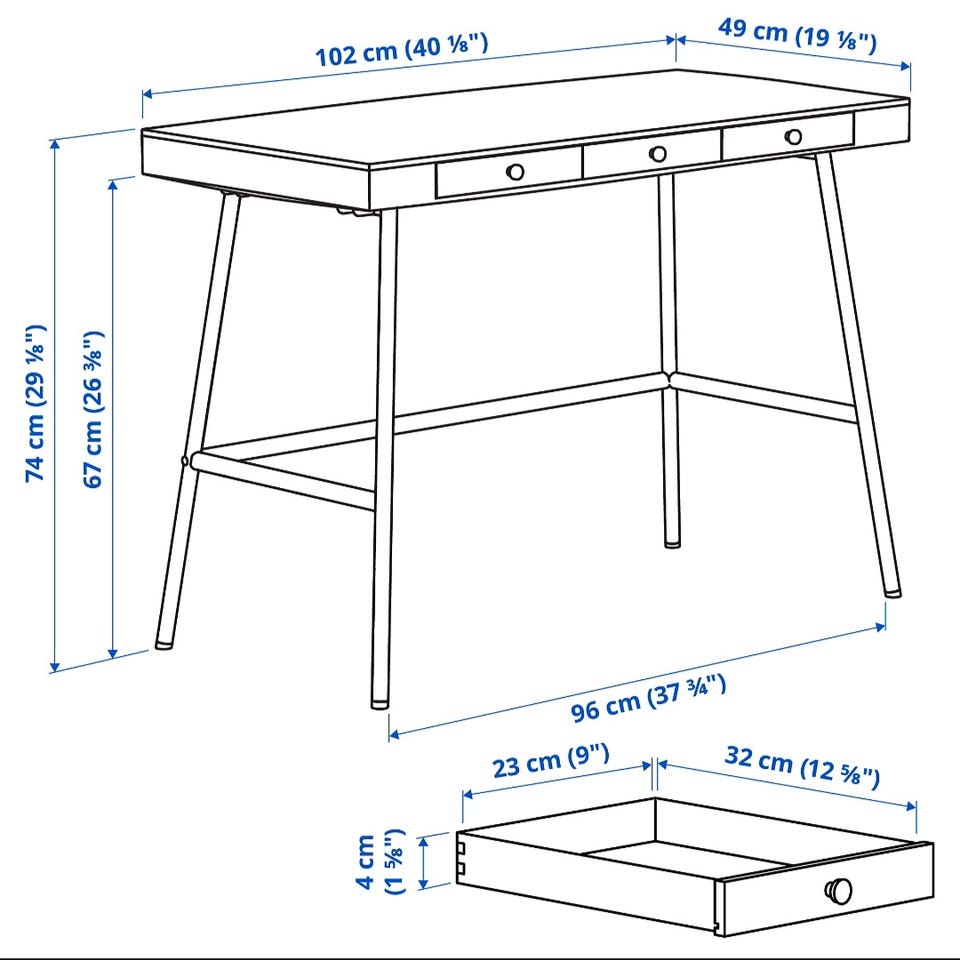 102 cm (40 ⅛")
49 cm (19 ⅛")
74 cm (29 ⅛")
67 cm (26 ⅜")
96 cm (37 ¾")
23 cm (9")
32 cm (12 ⅝")
4 cm
(1 ⅝")