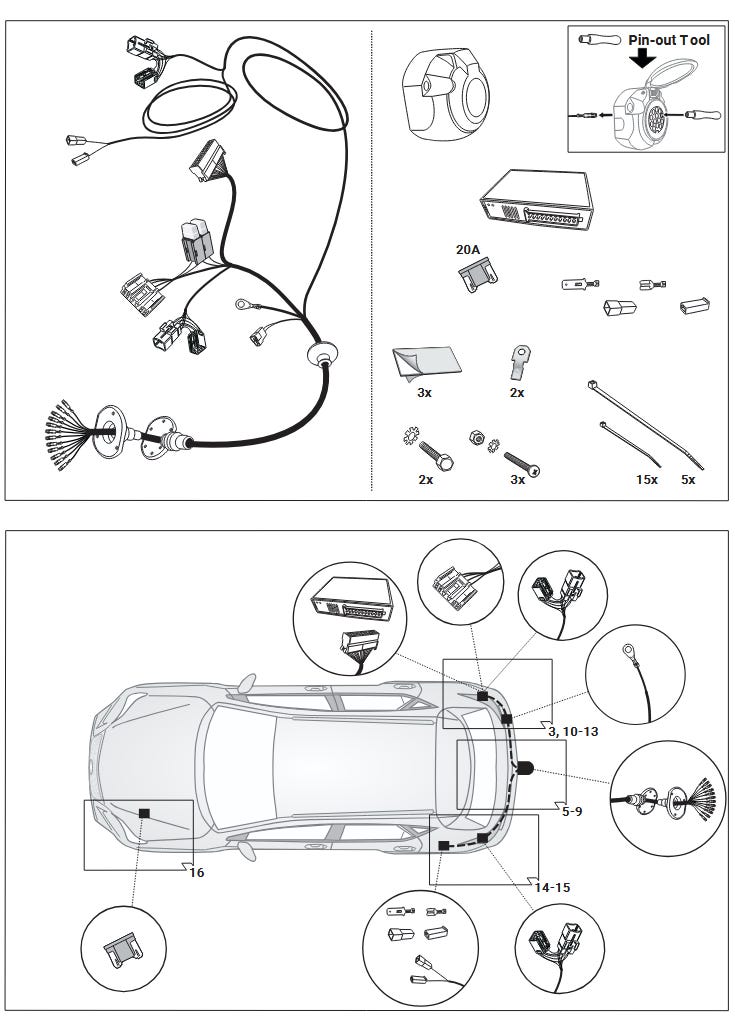 Pin-out Tool

20A

3x

2x

2x

3x

15x

5x

3, 10-13

5-9

16

14-15