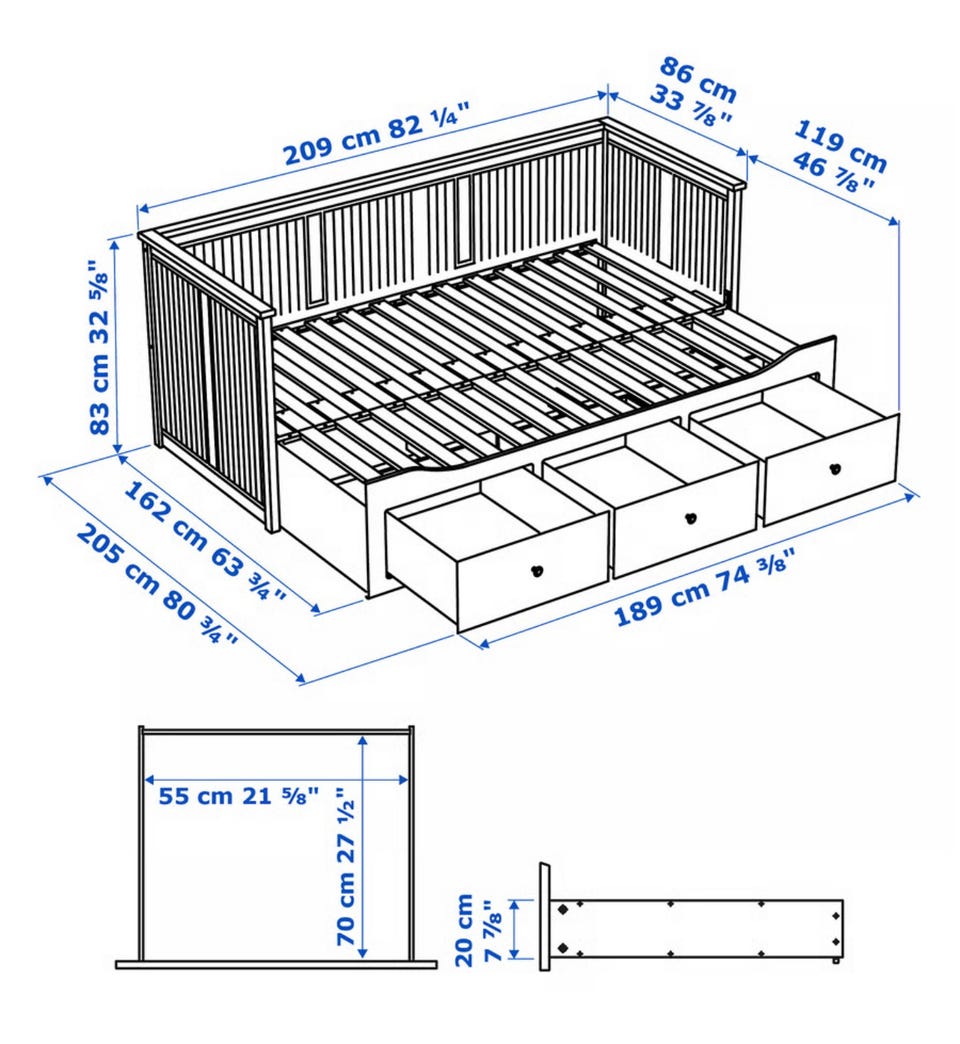 209 cm 82 ¼"

86 cm 33 ⅞"

119 cm 46 ⅞"

83 cm 32 ⅝"

162 cm 63 ¾"

205 cm 80 ¾"

189 cm 74 ⅜"

55 cm 21 ⅝"

70 cm 27 ½"

20 cm 7 ⅞"