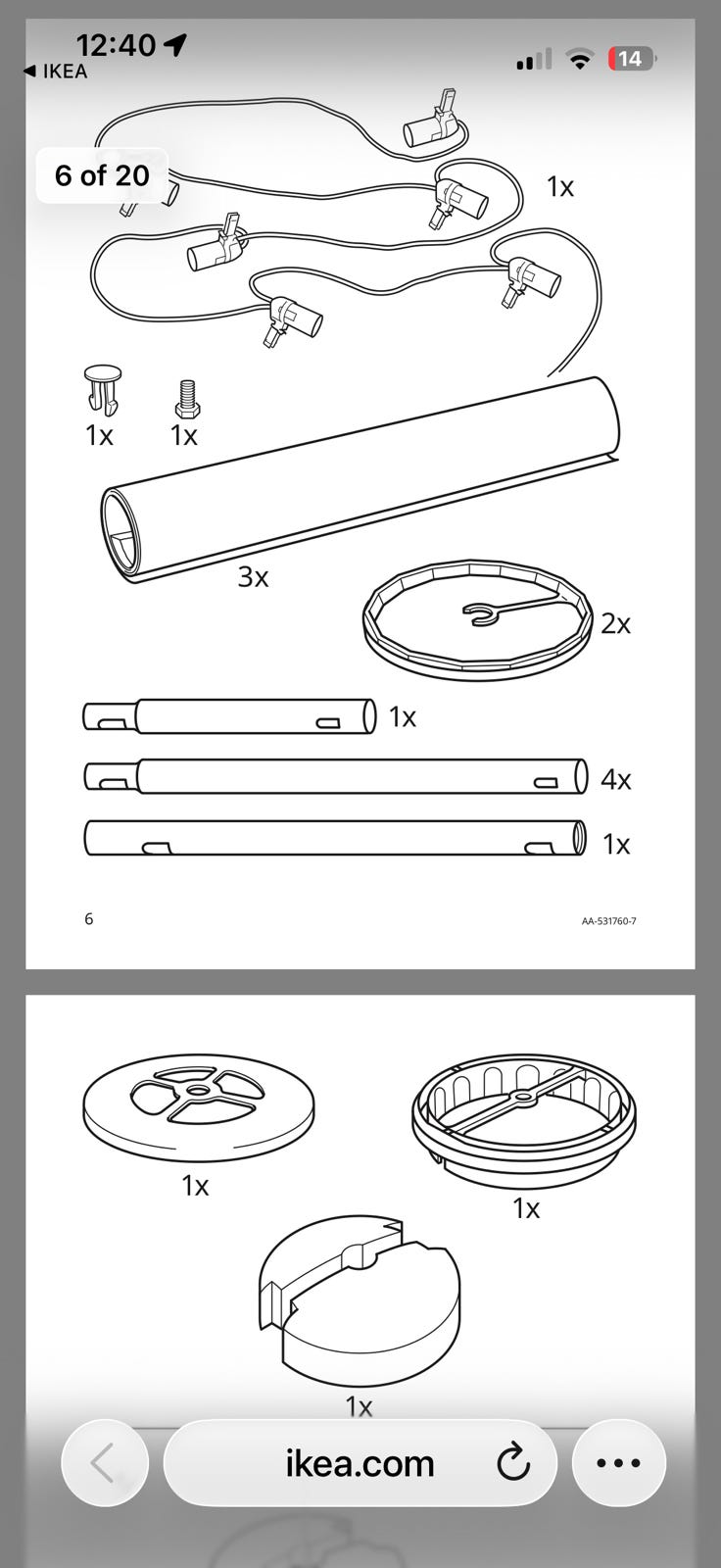 12:40
◀ IKEA
14

6 of 20

1x

1x 1x

3x

2x

1x

4x

1x

6

AA-531760-7

1x

1x

1x

ikea.com