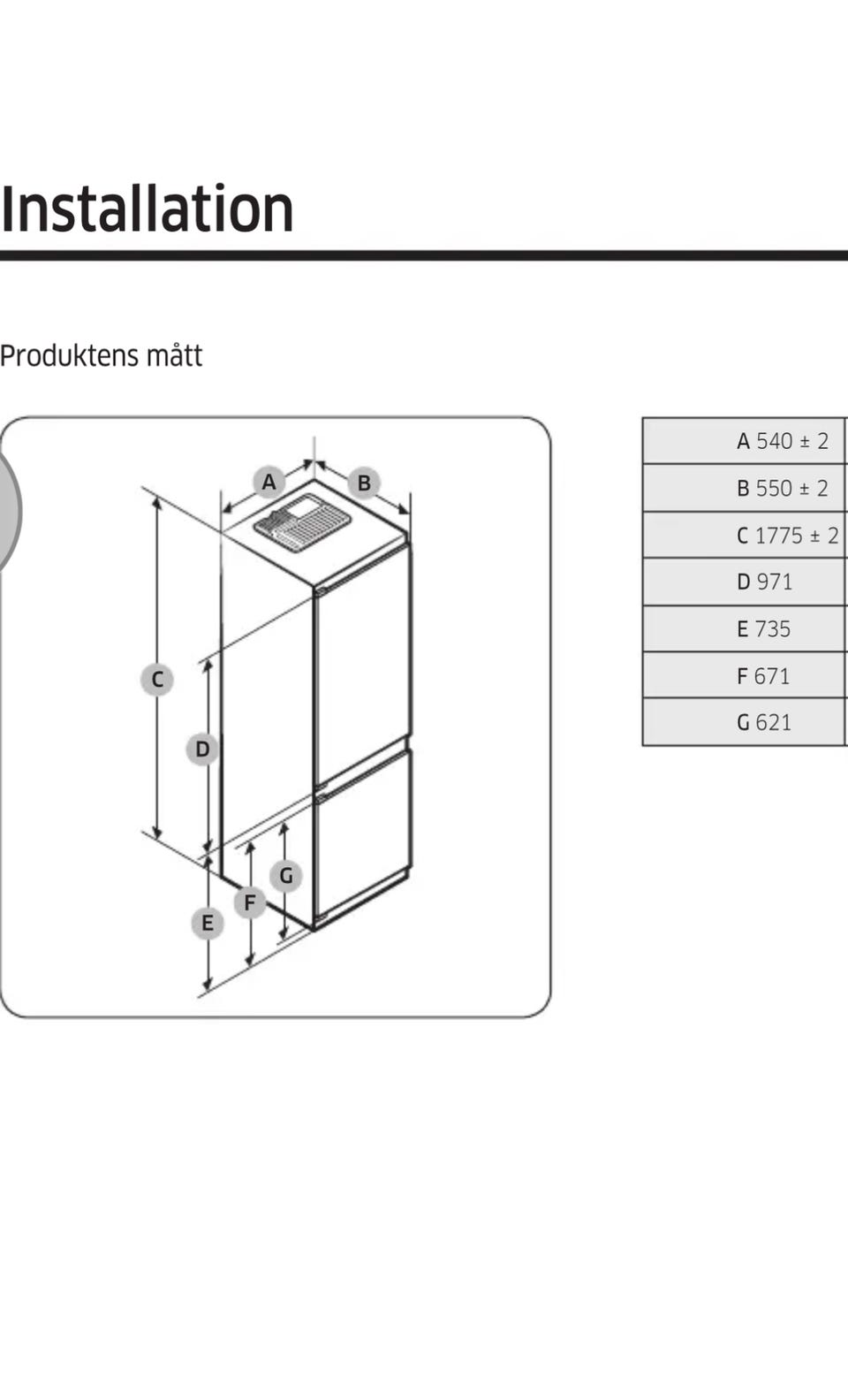 Installation

Produktens mått

A B C D E F G

| A 540 ± 2 |
|---|
| B 550 ± 2 |
| C 1775 ± 2 |
| D 971 |
| E 735 |
| F 671 |
| G 621 |