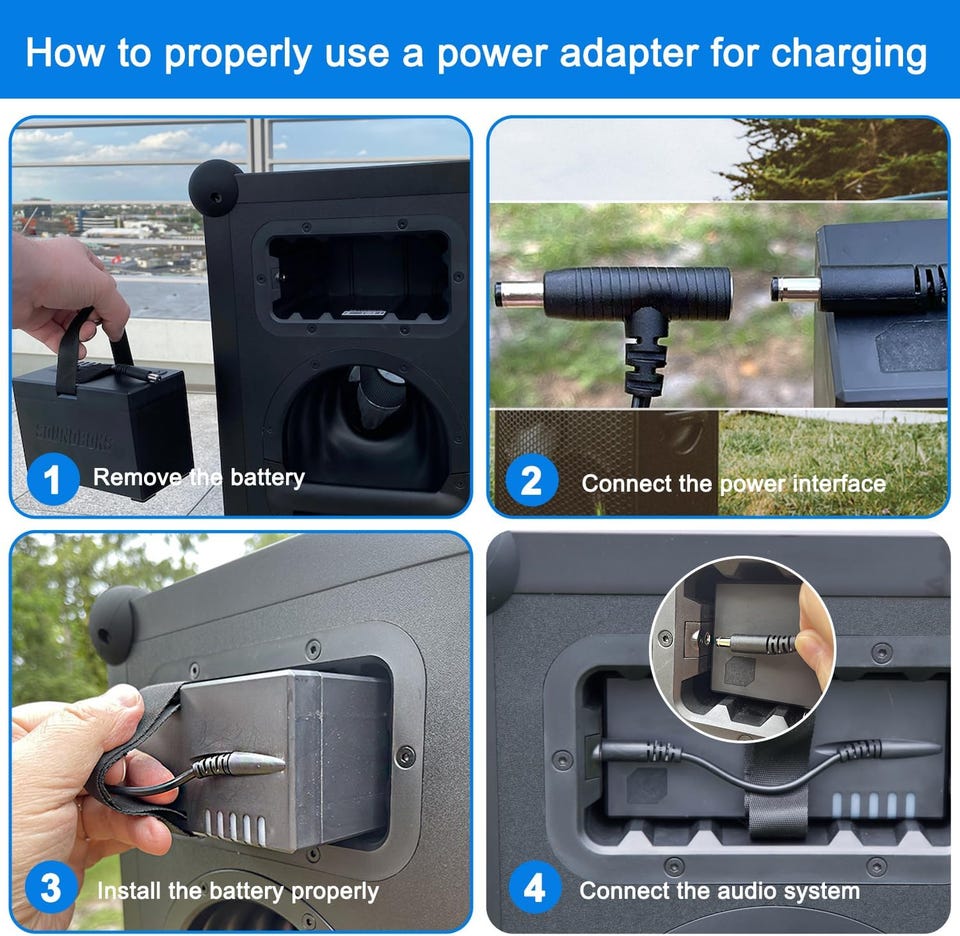 How to properly use a power adapter for charging

SOUNDBOKS

1 Remove the battery

2 Connect the power interface

3 Install the battery properly

4 Connect the audio system