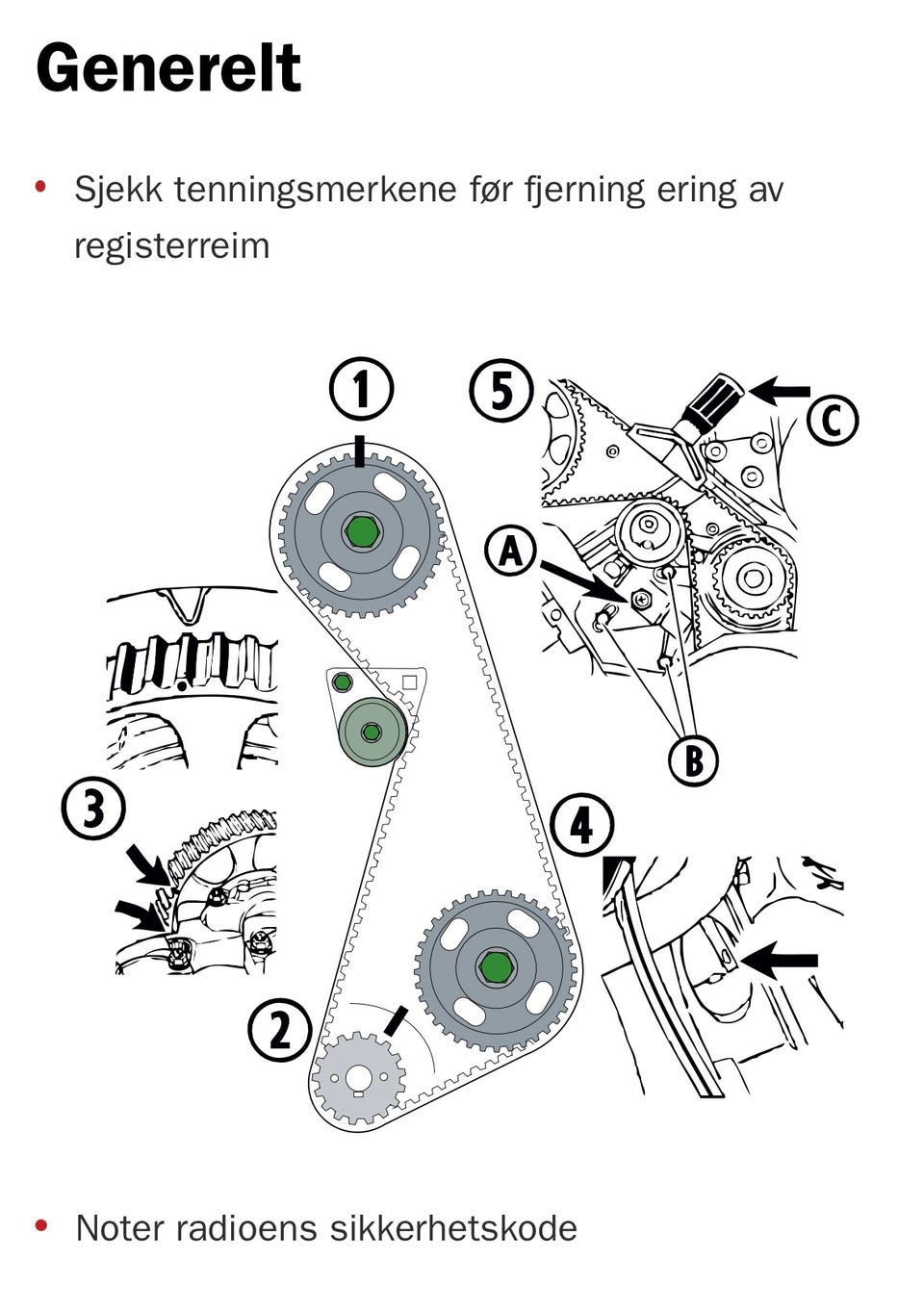 Generelt

• Sjekk tenningsmerkene før fjerning ering av registerreim

1

5

C

A

B

3

4

2

• Noter radioens sikkerhetskode