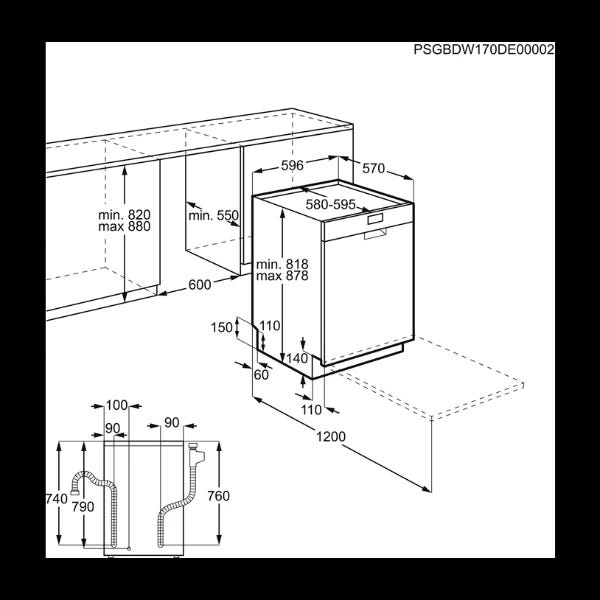 PSGBDW170DE00002

596

570

580-595

min. 820
max 880

min. 550

min. 818
max 878

600

150

110

140

60

110

1200

100

90

90

740

790

760