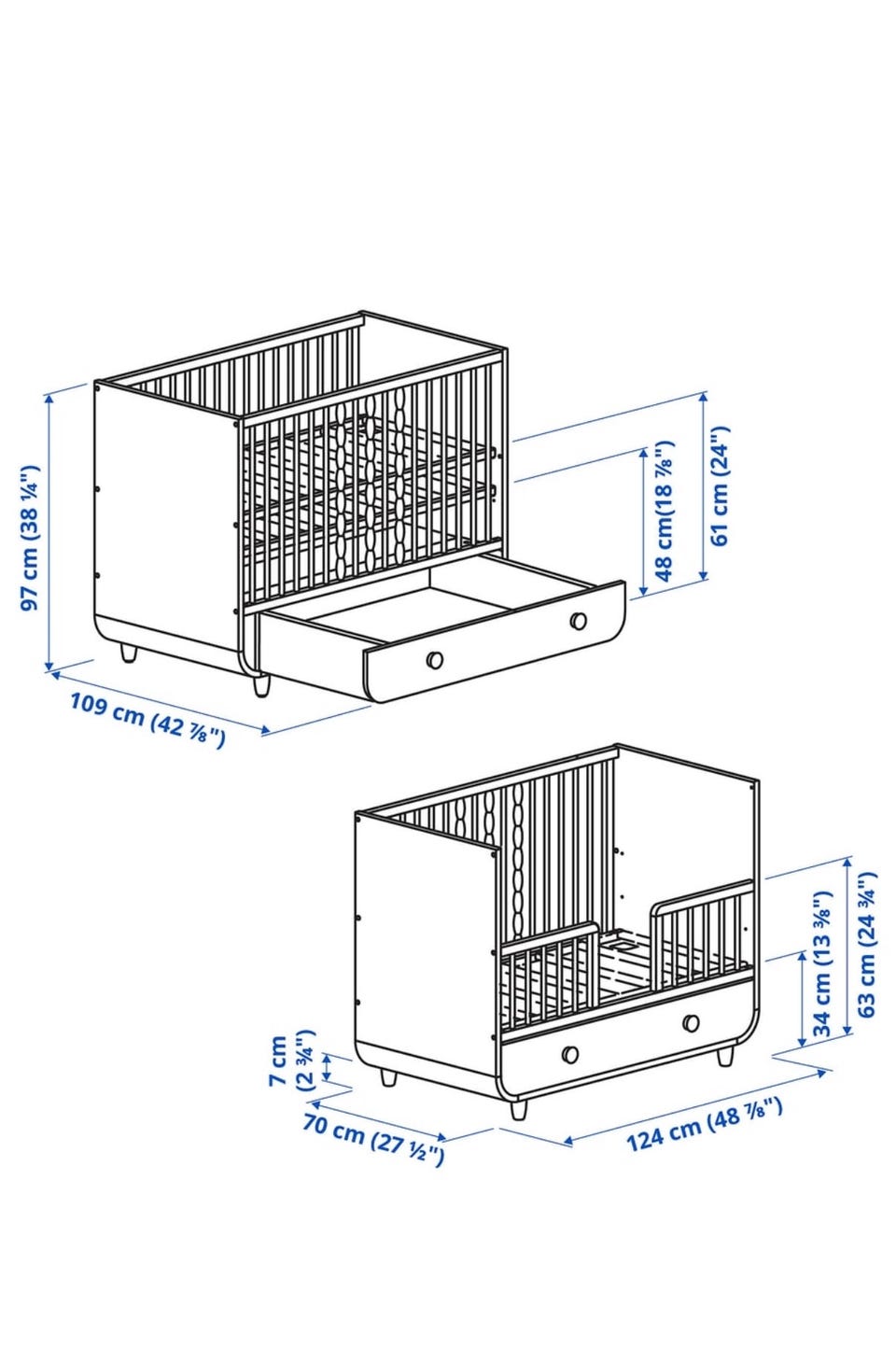 97 cm (38 ¼")

48 cm(18 ⅞")

61 cm (24")

109 cm (42 ⅞")

34 cm (13 ⅜")

63 cm (24 ¾")

7 cm (2 ¾")

70 cm (27 ½")

124 cm (48 ⅞")