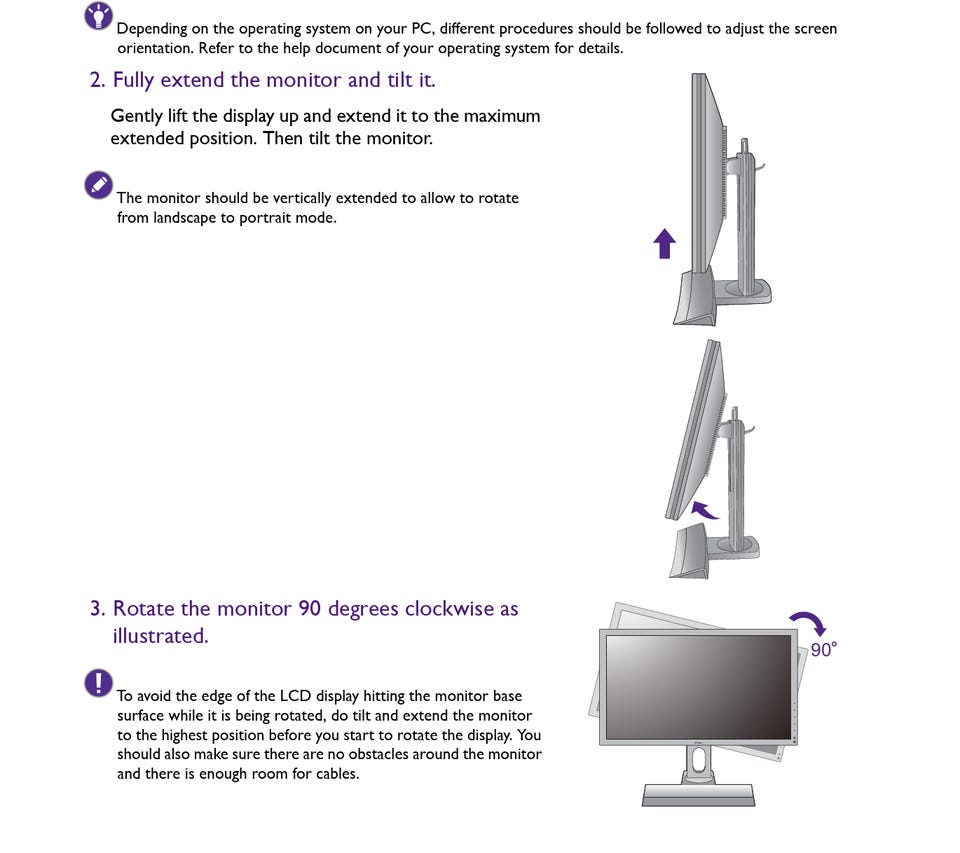 Depending on the operating system on your PC, different procedures should be followed to adjust the screen orientation. Refer to the help document of your operating system for details.

2. Fully extend the monitor and tilt it.

Gently lift the display up and extend it to the maximum extended position. Then tilt the monitor.

The monitor should be vertically extended to allow to rotate from landscape to portrait mode.

3. Rotate the monitor 90 degrees clockwise as illustrated.

90°

To avoid the edge of the LCD display hitting the monitor base surface while it is being rotated, do tilt and extend the monitor to the highest position before you start to rotate the display. You should also make sure there are no obstacles around the monitor and there is enough room for cables.