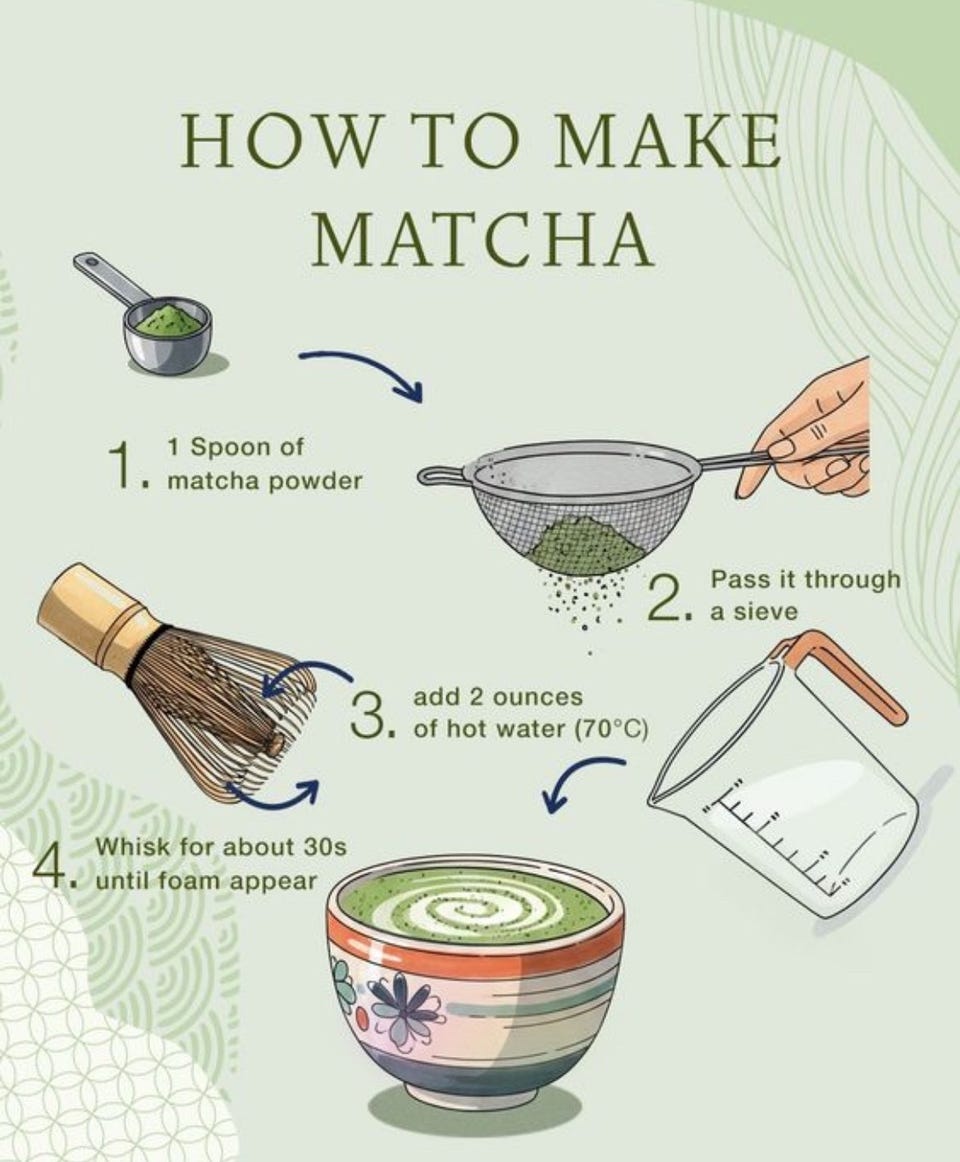 HOW TO MAKE MATCHA

1. 1 Spoon of matcha powder

2. Pass it through a sieve

3. add 2 ounces of hot water (70°C)

4. Whisk for about 30s until foam appear