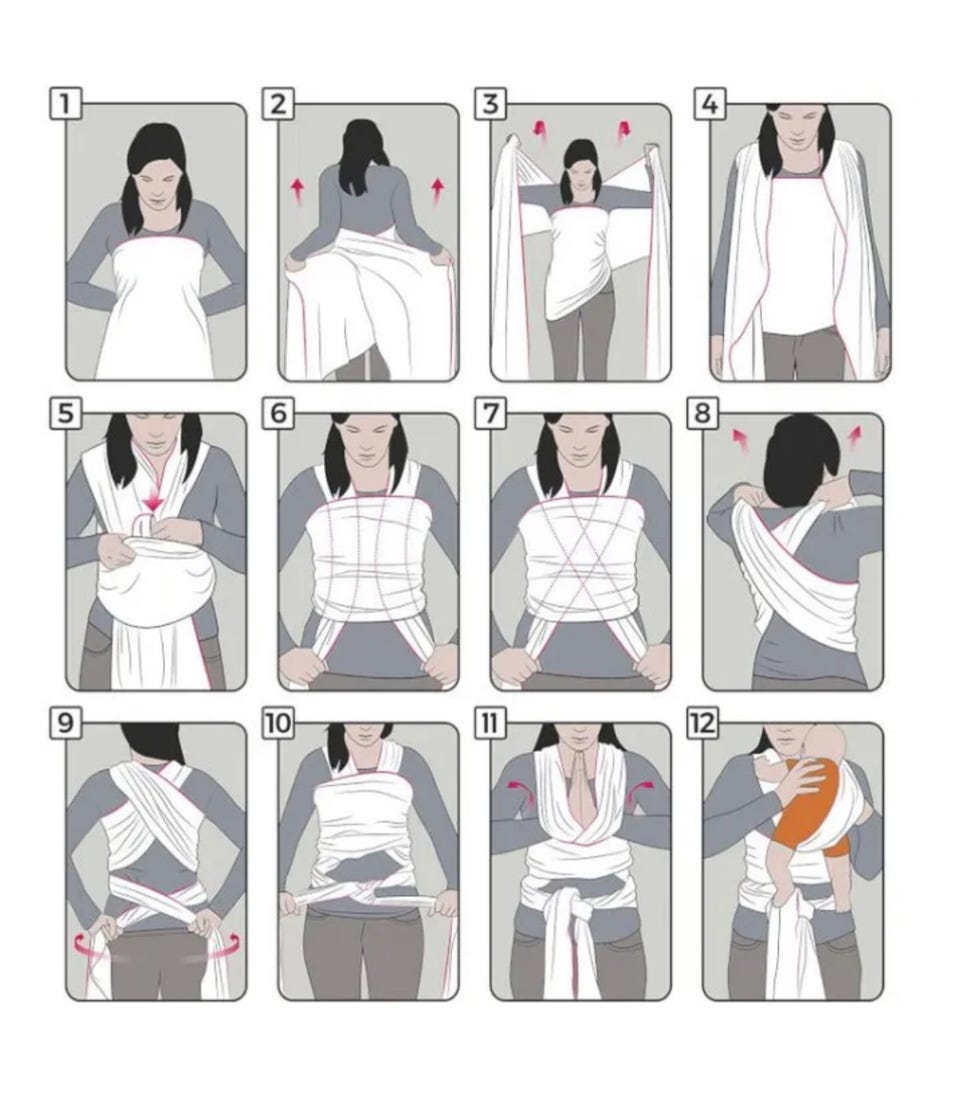 1

2

3

4

5

6

7

8

9

10

11

12