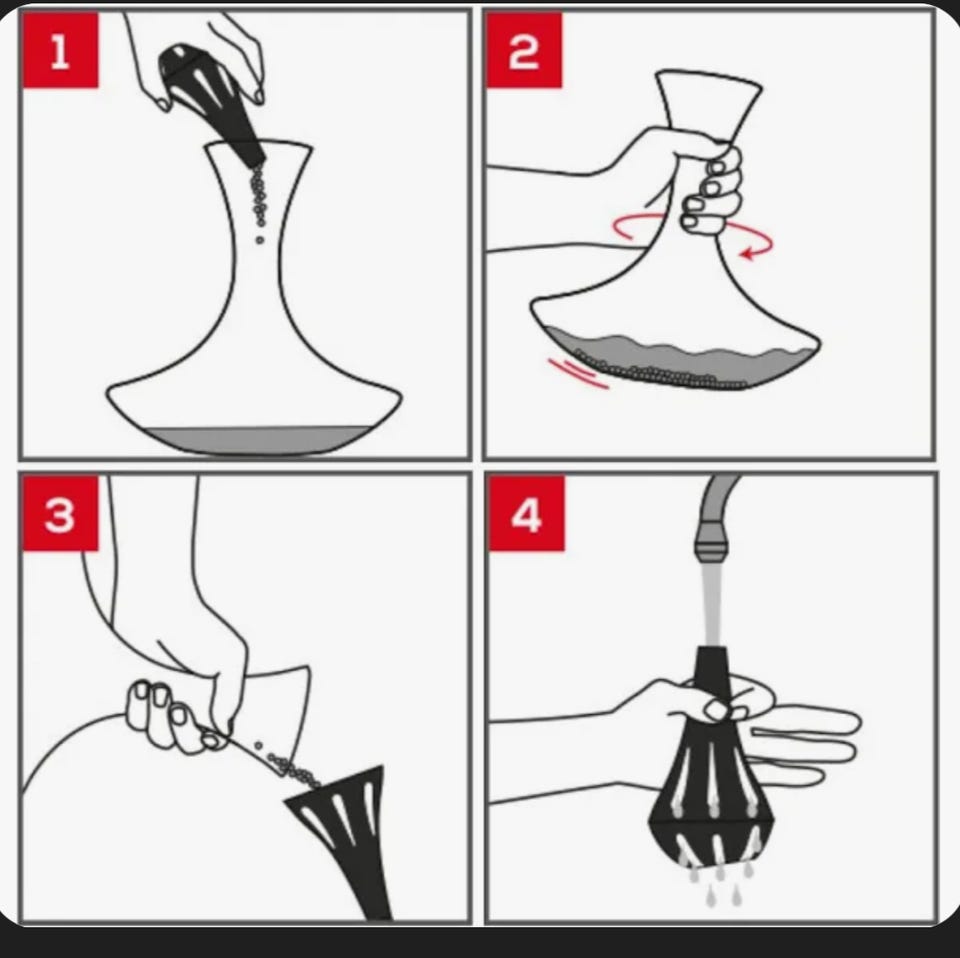 1

2

3

4