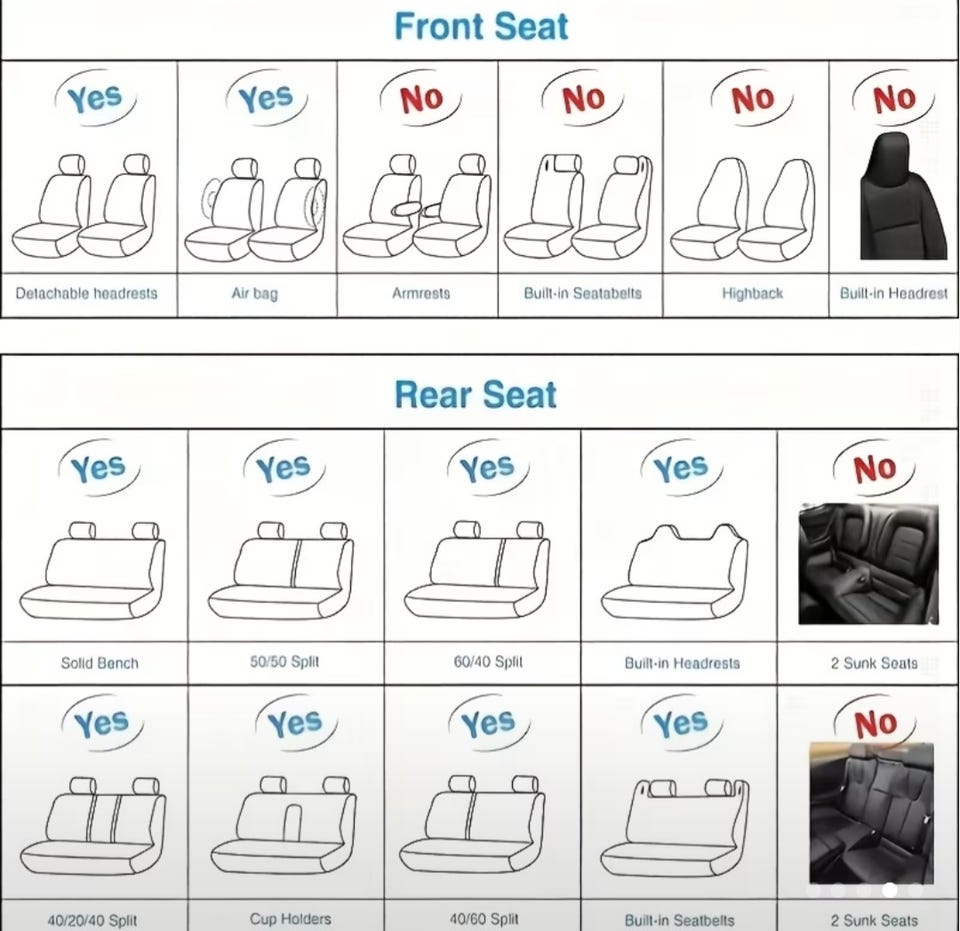 Front Seat

| Yes | Yes | No | No | No | No |
|---|---|---|---|---|---|
| Detachable headrests | Air bag | Armrests | Built-in Seatabelts | Highback | Built-in Headrest |

Rear Seat

| Yes | Yes | Yes | Yes | No |
|---|---|---|---|---|
| Solid Bench | 50/50 Split | 60/40 Split | Built-in Headrests | 2 Sunk Seats |
| Yes | Yes | Yes | Yes | No |
| 40/20/40 Split | Cup Holders | 40/60 Split | Built-in Seatbelts | 2 Sunk Seats |