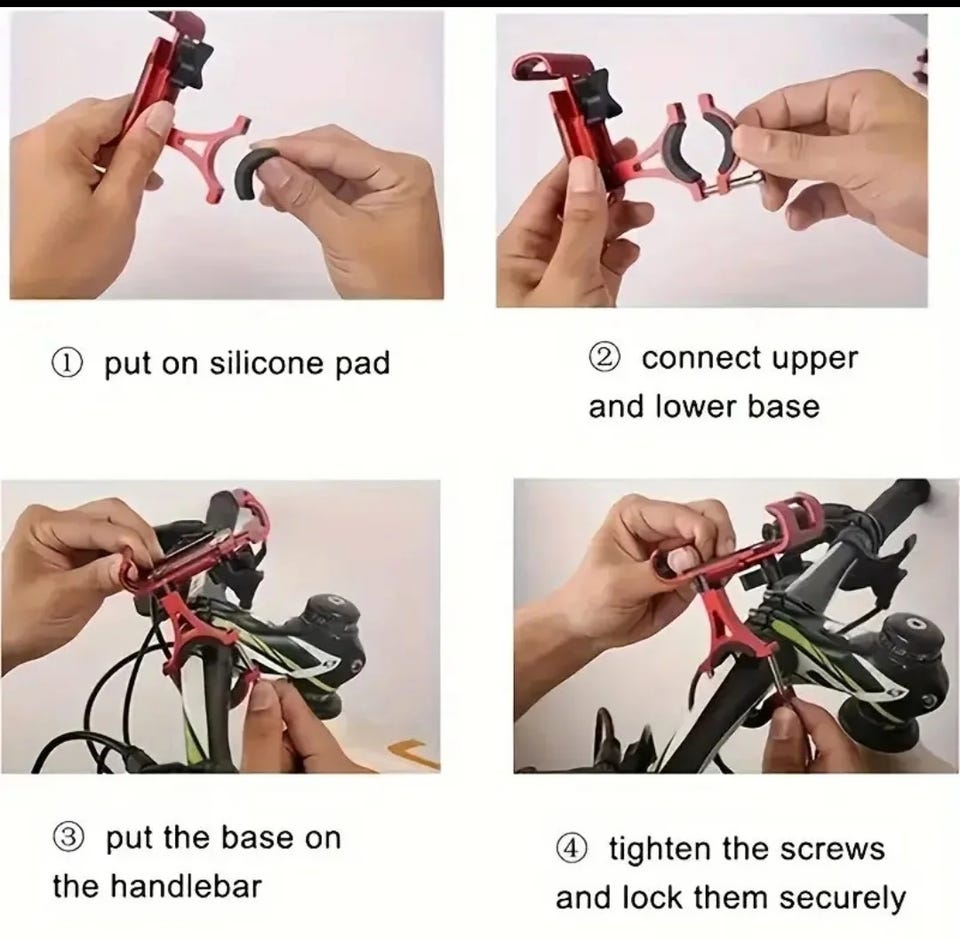 ① put on silicone pad

② connect upper and lower base

③ put the base on the handlebar

④ tighten the screws and lock them securely