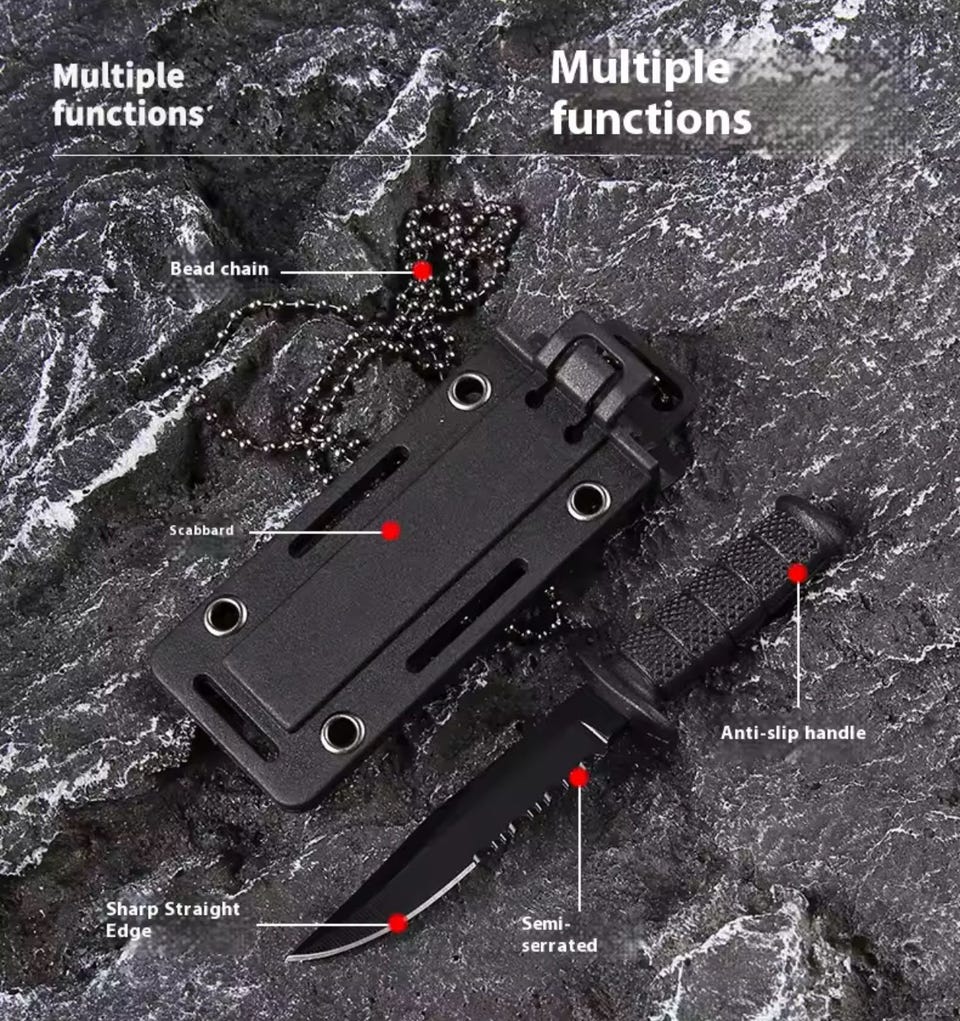 Multiple functions

Multiple functions

Bead chain

Scabbard

Anti-slip handle

Sharp Straight Edge

Semi-serrated