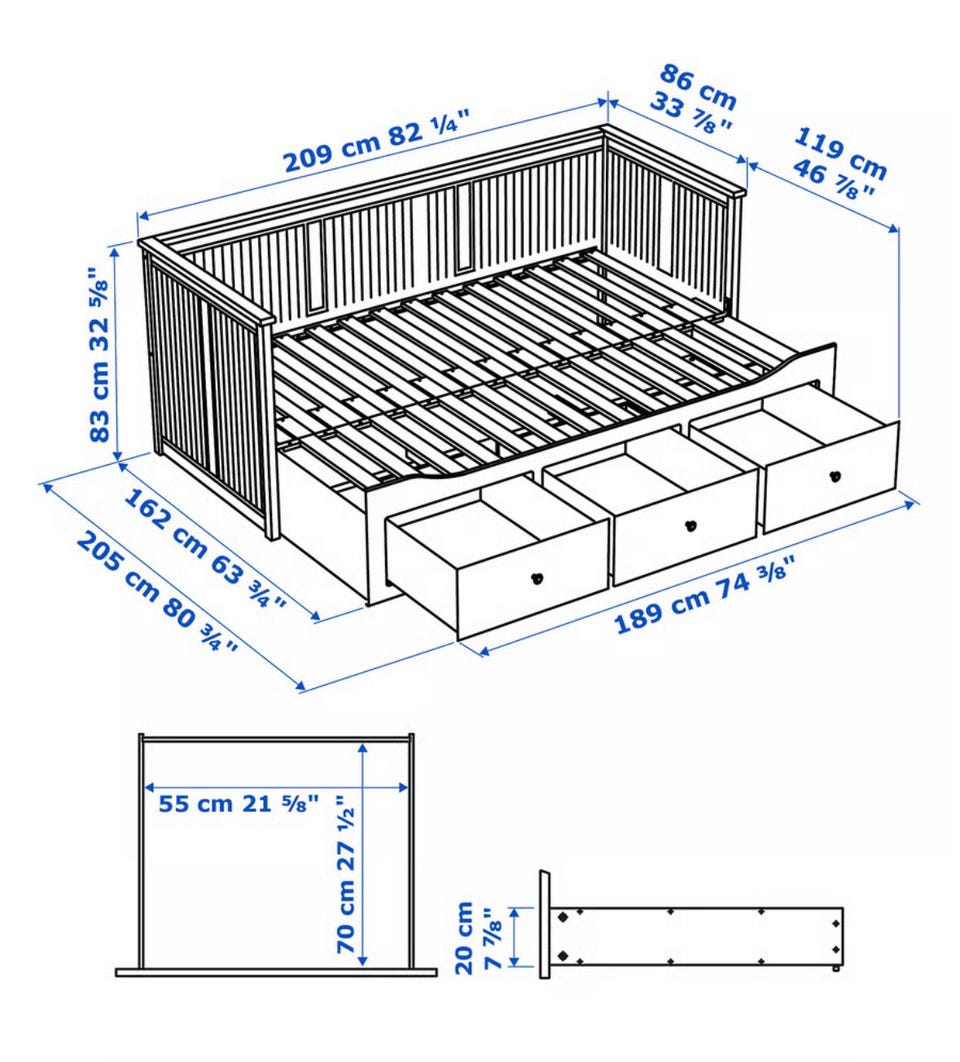 209 cm 82 ¼"

86 cm
33 ⅞"

119 cm
46 ⅞"

83 cm 32 ⅝"

162 cm 63 ¾"

205 cm 80 ¾"

189 cm 74 ⅜"

55 cm 21 ⅝"

70 cm 27 ½"

20 cm
7 ⅞"