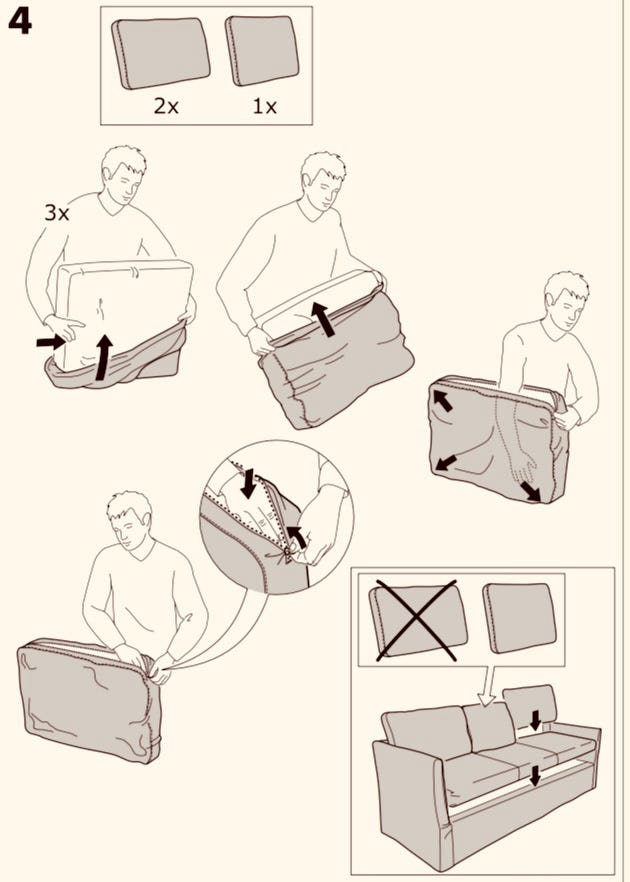 4

2x 1x

3x