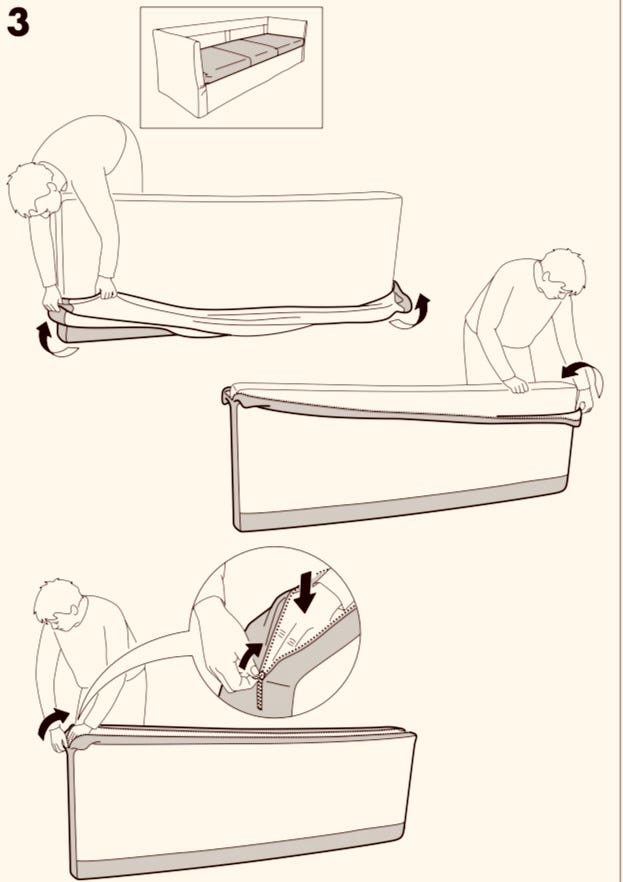 3