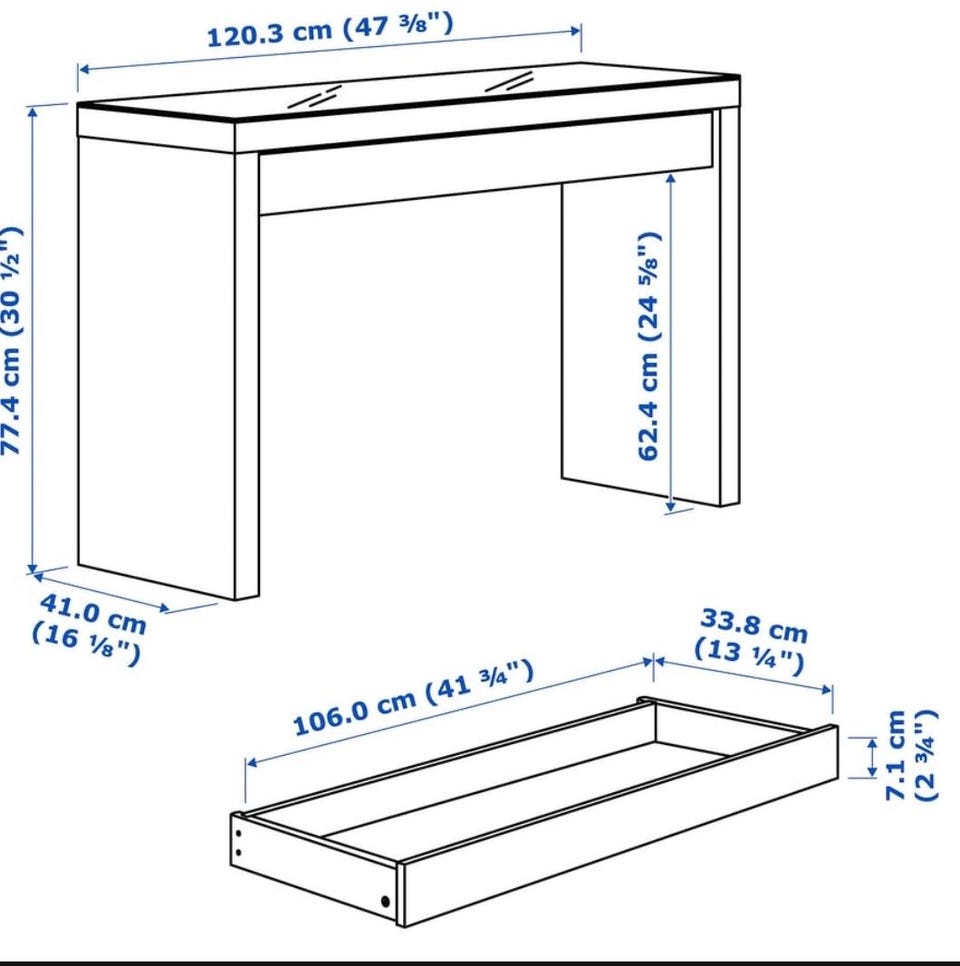 120.3 cm (47 ⅜")

77.4 cm (30 ½")

62.4 cm (24 ⅝")

41.0 cm (16 ⅛")

33.8 cm (13 ¼")

106.0 cm (41 ¾")

7.1 cm (2 ¾")