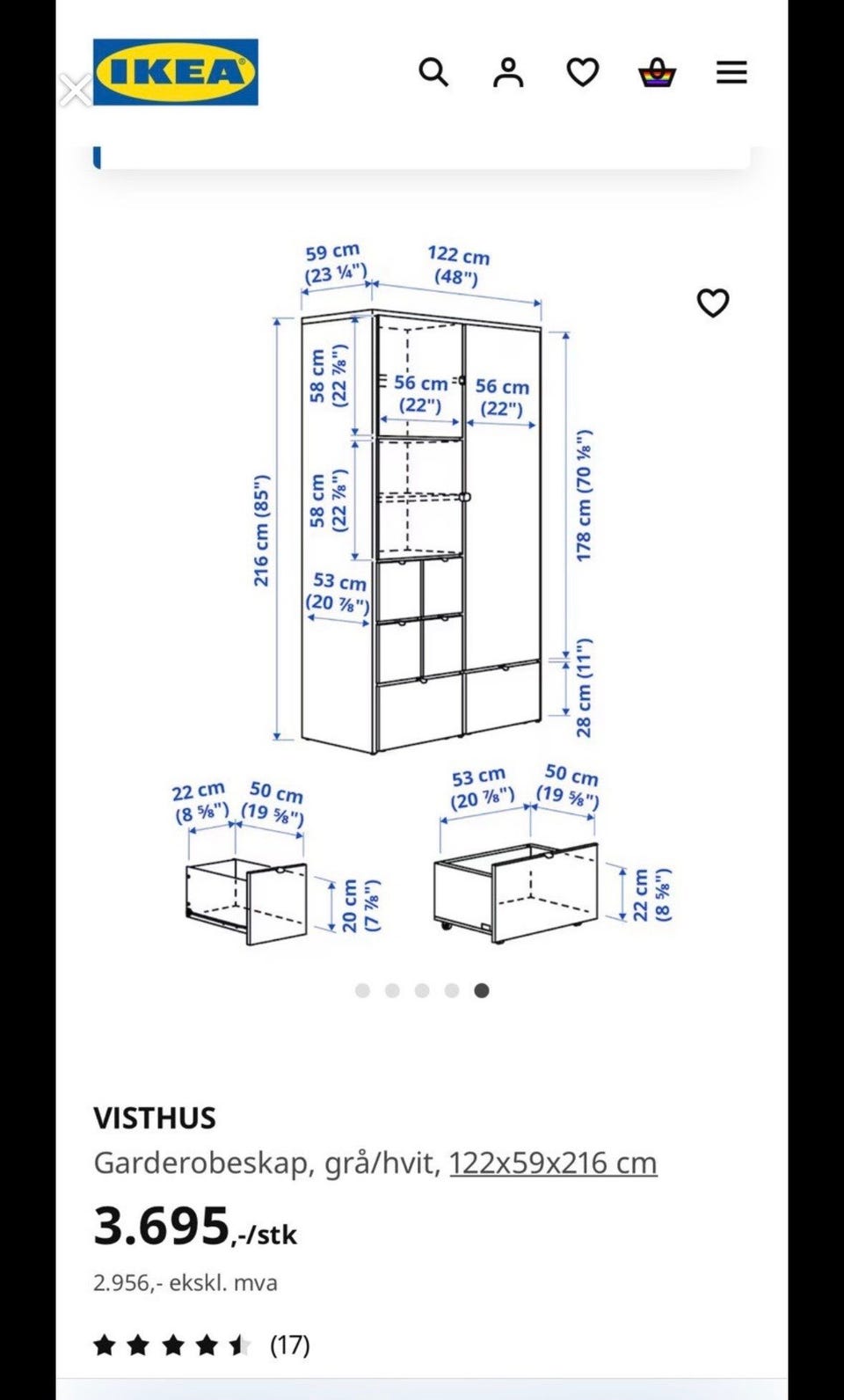 IKEA

59 cm (23 ¼")
122 cm (48")
58 cm (22 ⅞")
56 cm (22")
56 cm (22")
58 cm (22 ⅞")
216 cm (85")
178 cm (70 ⅛")
53 cm (20 ⅞")
28 cm (11")
22 cm (8 ⅝")
50 cm (19 ⅝")
20 cm (7 ⅞")
53 cm (20 ⅞")
50 cm (19 ⅝")
22 cm (8 ⅝")

VISTHUS
Garderobeskap, grå/hvit, 122x59x216 cm
3.695,-/stk
2.956,- ekskl. mva
(17)