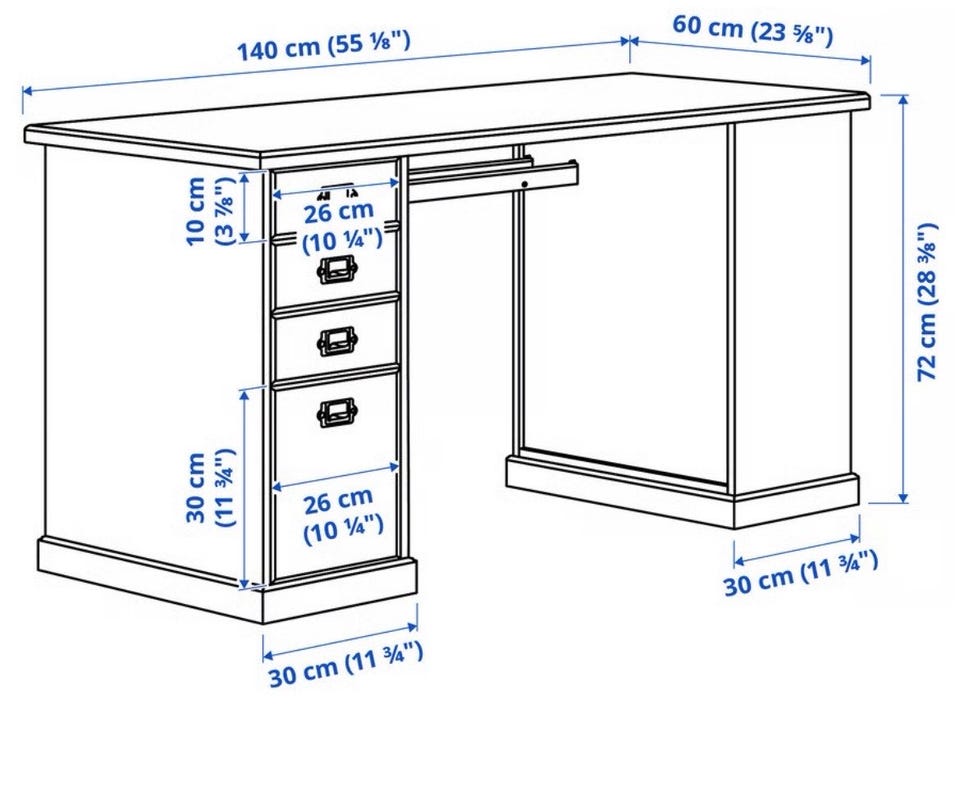 140 cm (55 ⅛")
60 cm (23 ⅝")
10 cm (3 ⅞")
26 cm (10 ¼")
72 cm (28 ⅜")
30 cm (11 ¾")
26 cm (10 ¼")
30 cm (11 ¾")
30 cm (11 ¾")