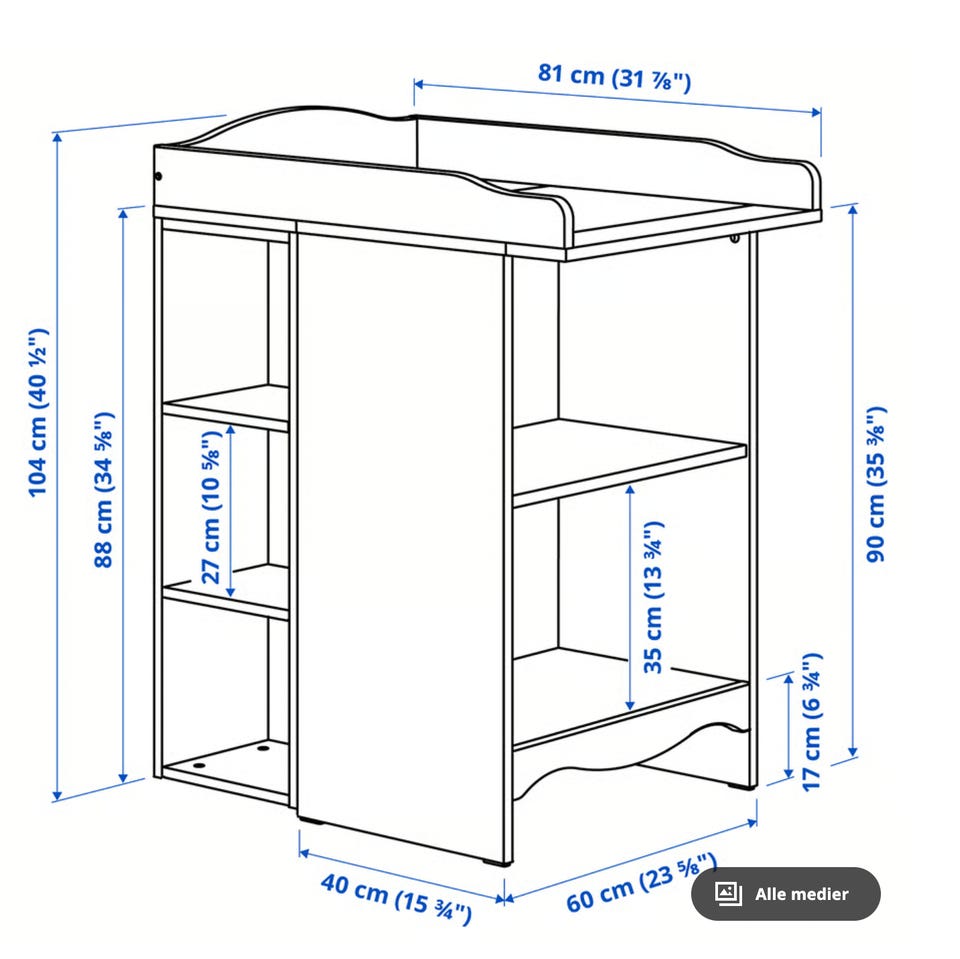 81 cm (31 ⅞")

104 cm (40 ½")

88 cm (34 ⅝")

27 cm (10 ⅝")

35 cm (13 ¾")

90 cm (35 ⅜")

17 cm (6 ¾")

40 cm (15 ¾")

60 cm (23 ⅝")

Alle medier