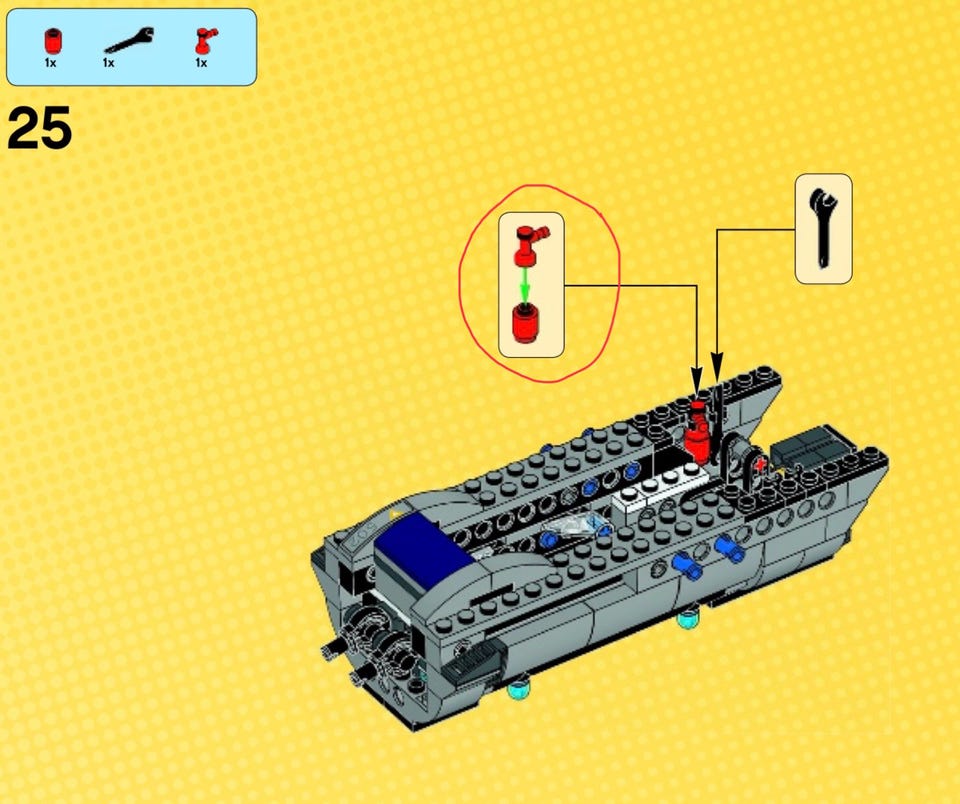 1x 1x 1x

25