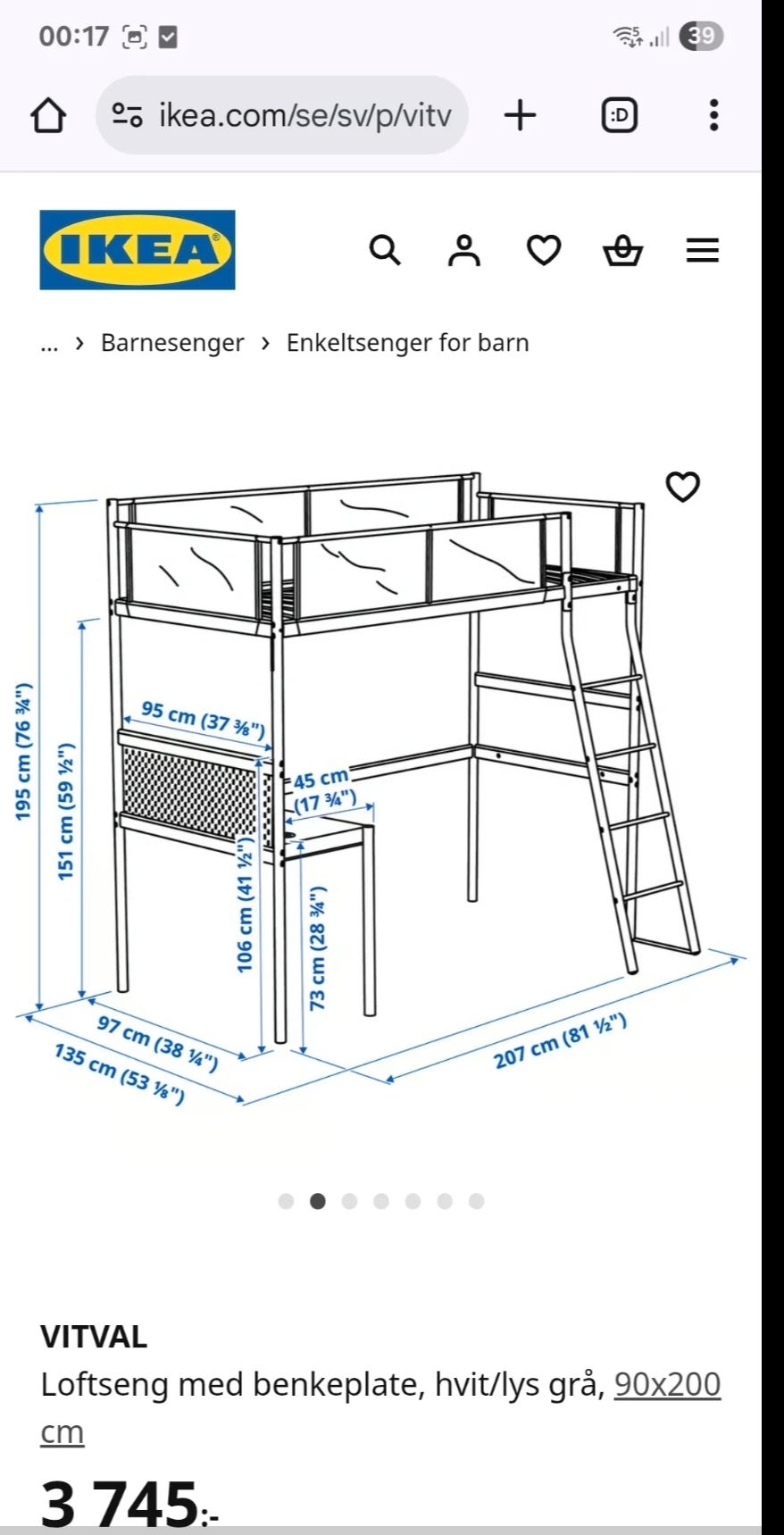 00:17

39

ikea.com/se/sv/p/vitv

:D

IKEA

... › Barnesenger › Enkeltsenger for barn

195 cm (76 ¾")
151 cm (59 ½")
95 cm (37 ⅜")
45 cm (17 ¾")
106 cm (41 ½")
73 cm (28 ¾")
97 cm (38 ¼")
135 cm (53 ⅛")
207 cm (81 ½")

VITVAL
Loftseng med benkeplate, hvit/lys grå, 90x200 cm

3 745:-