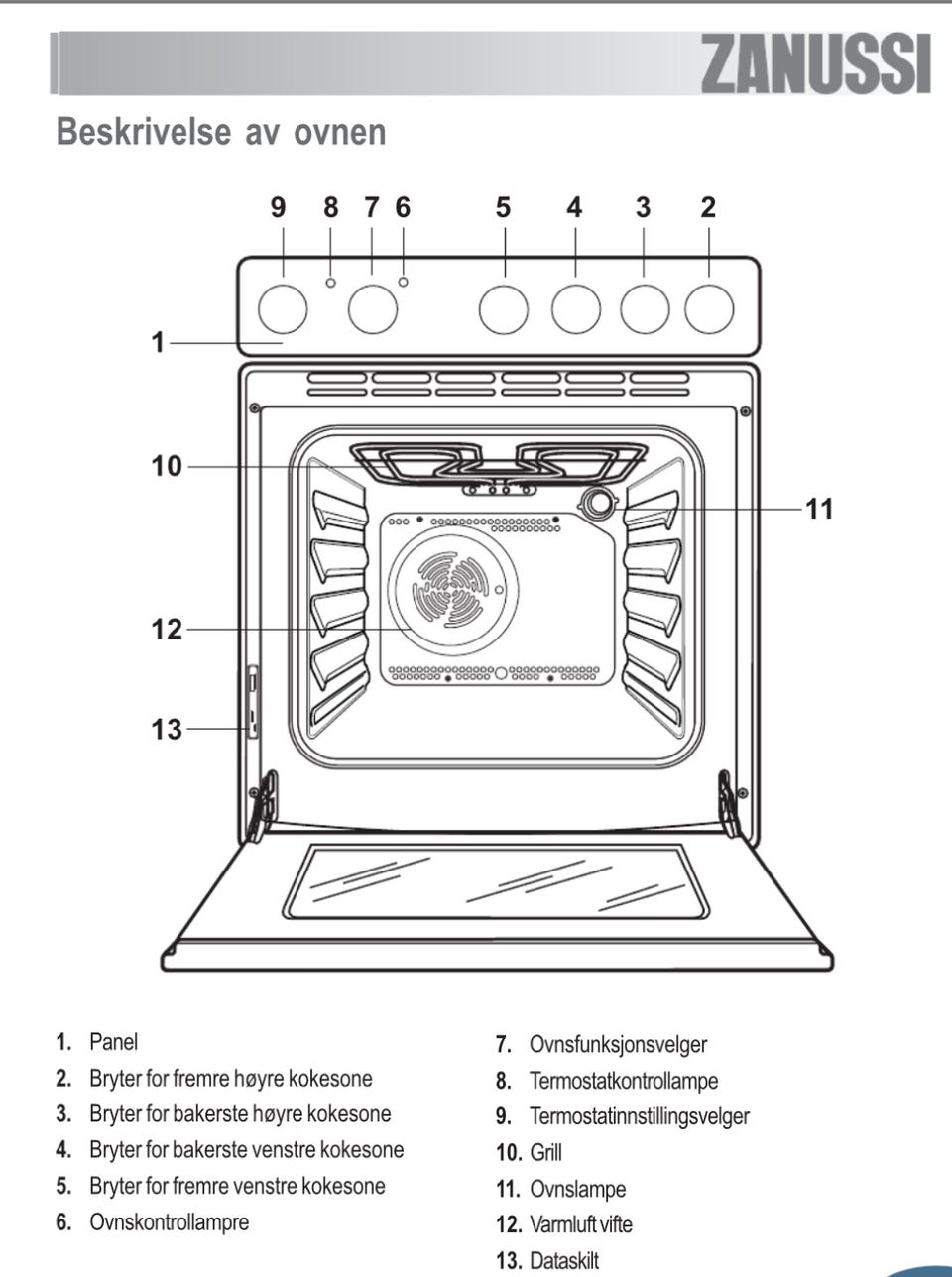 ZANUSSI

Beskrivelse av ovnen

9 8 7 6 5 4 3 2

1

10

11

12

13

1. Panel
2. Bryter for fremre høyre kokesone
3. Bryter for bakerste høyre kokesone
4. Bryter for bakerste venstre kokesone
5. Bryter for fremre venstre kokesone
6. Ovnskontrollampre

7. Ovnsfunksjonsvelger
8. Termostatkontrollampe
9. Termostatinnstillingsvelger
10. Grill
11. Ovnslampe
12. Varmluft vifte
13. Dataskilt