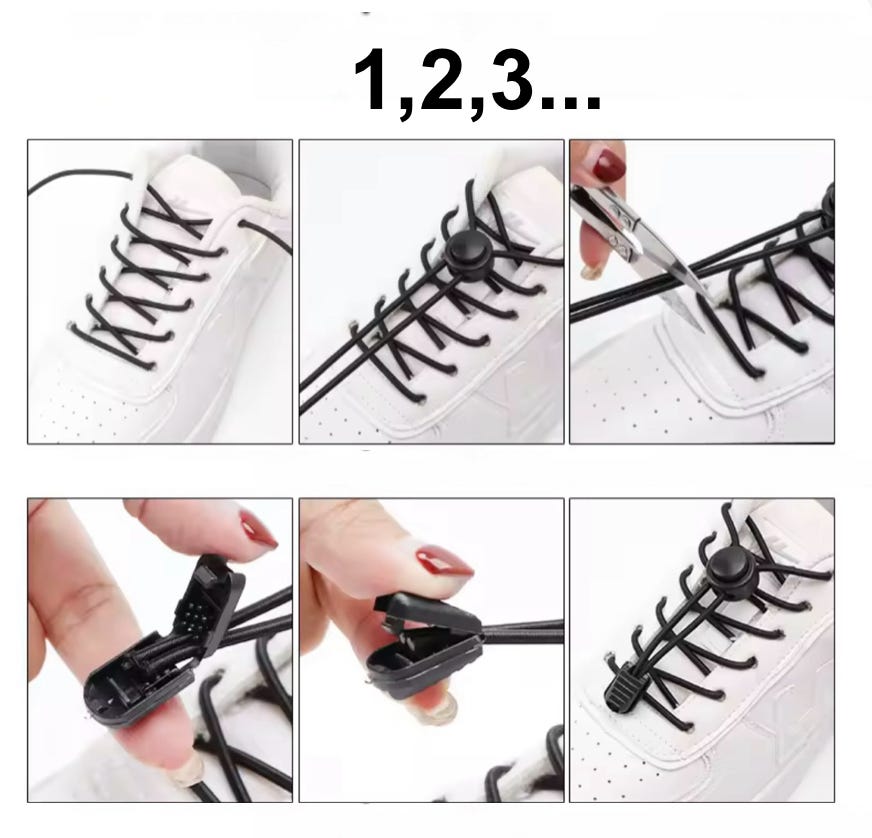 1,2,3...