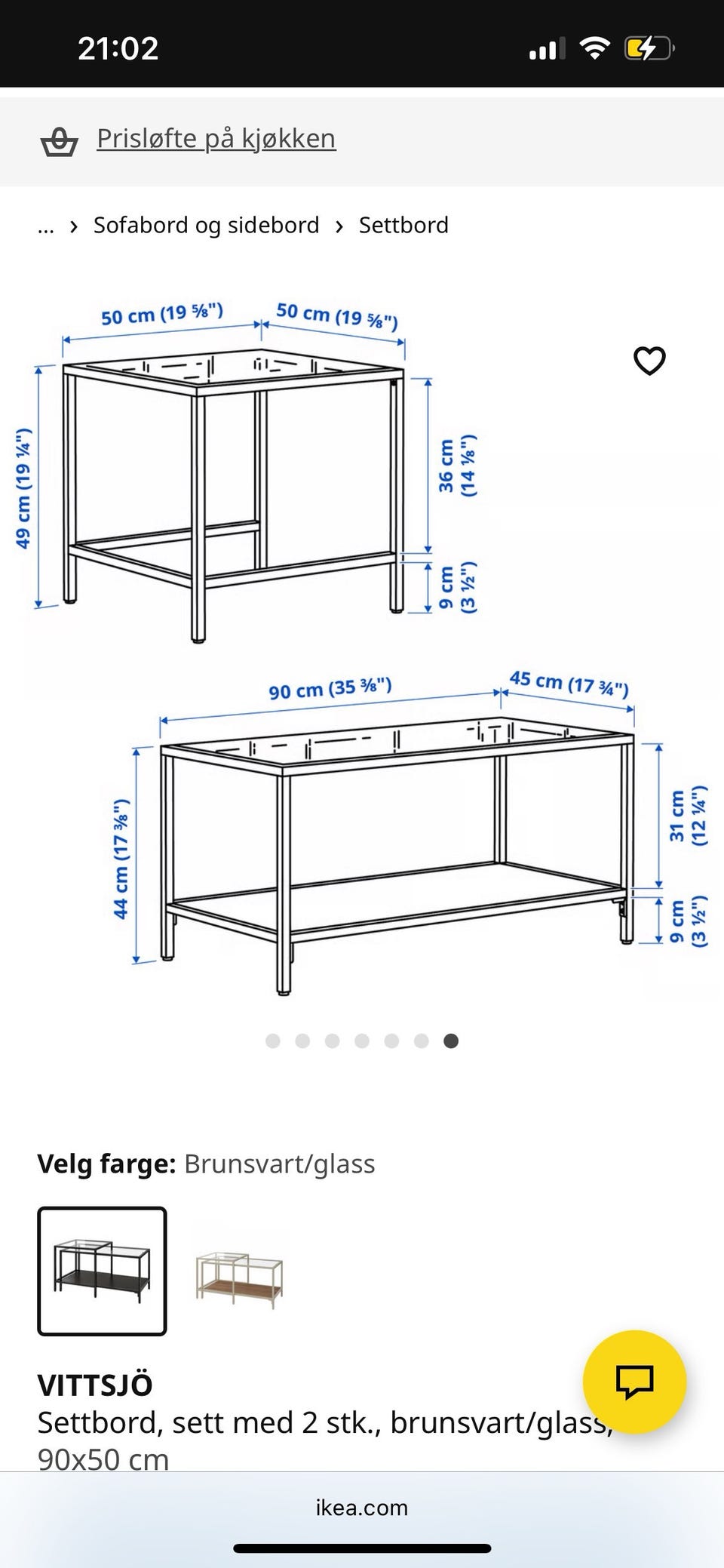 21:02

Prisløfte på kjøkken

... › Sofabord og sidebord › Settbord

50 cm (19 ⅝")
50 cm (19 ⅝")
49 cm (19 ¼")
36 cm (14 ⅛")
9 cm (3 ½")

90 cm (35 ⅜")
45 cm (17 ¾")
44 cm (17 ⅜")
31 cm (12 ¼")
9 cm (3 ½")

**Velg farge:** Brunsvart/glass

**VITTSJÖ**
Settbord, sett med 2 stk., brunsvart/glass, 90x50 cm

ikea.com