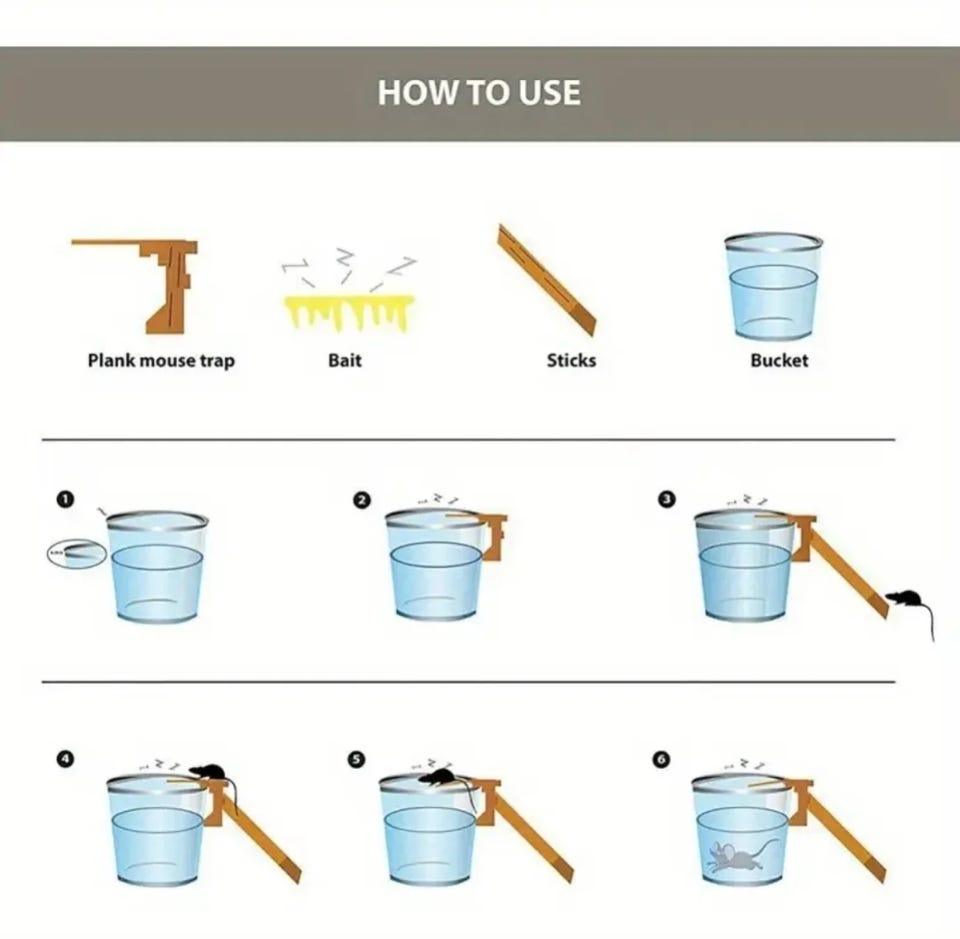 HOW TO USE

Plank mouse trap

Bait

Sticks

Bucket

1

2

3

4

5

6