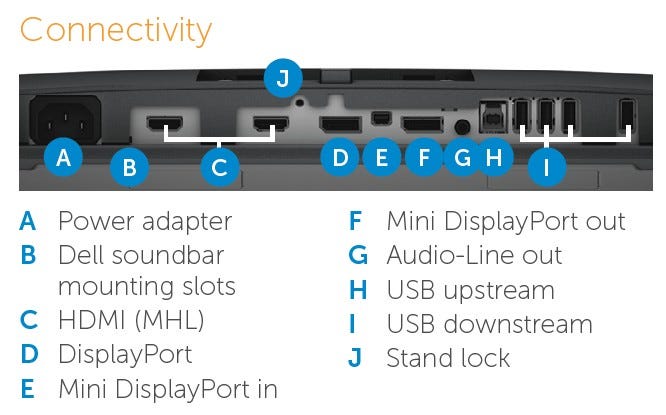 Connectivity

J

A B C D E F G H I

A Power adapter
B Dell soundbar mounting slots
C HDMI (MHL)
D DisplayPort
E Mini DisplayPort in

F Mini DisplayPort out
G Audio-Line out
H USB upstream
I USB downstream
J Stand lock