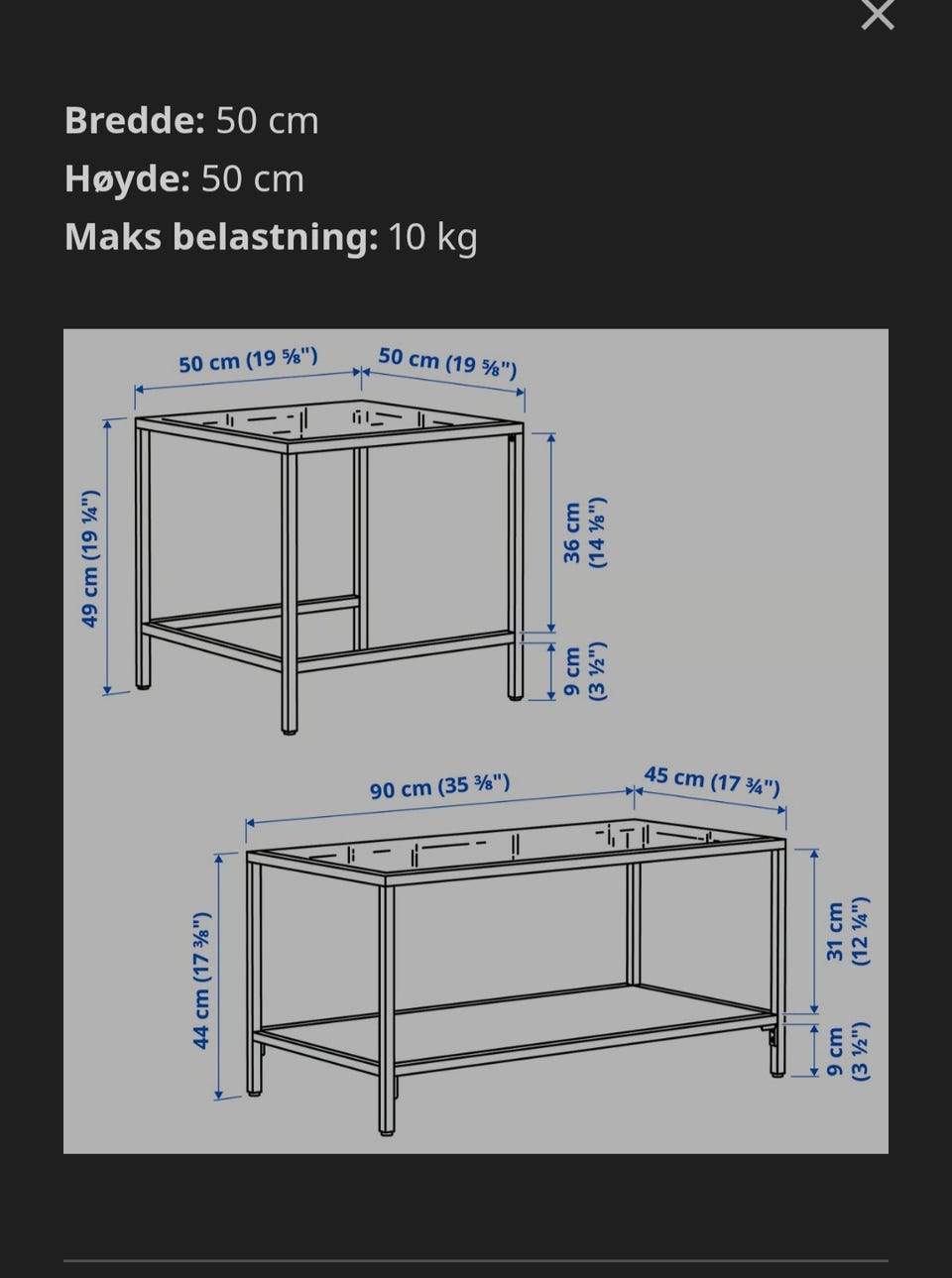 Bredde: 50 cm
Høyde: 50 cm
Maks belastning: 10 kg

50 cm (19 ⅝")
50 cm (19 ⅝")
49 cm (19 ¼")
36 cm (14 ⅛")
9 cm (3 ½")

90 cm (35 ⅜")
45 cm (17 ¾")
44 cm (17 ⅜")
31 cm (12 ¼")
9 cm (3 ½")