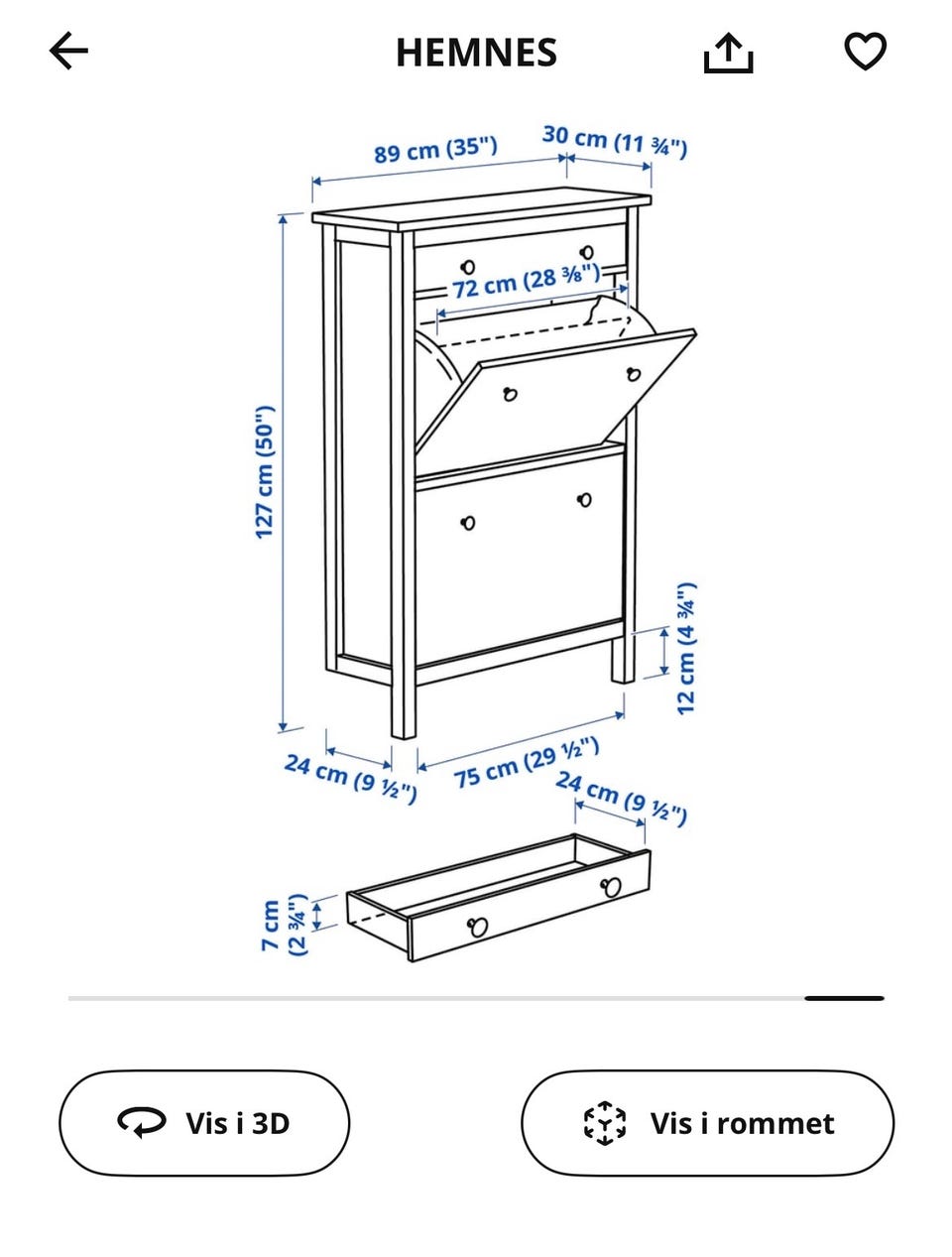 HEMNES

89 cm (35")
30 cm (11 ¾")
72 cm (28 ⅜")
127 cm (50")
12 cm (4 ¾")
24 cm (9 ½")
75 cm (29 ½")
24 cm (9 ½")
7 cm (2 ¾")

Vis i 3D
Vis i rommet