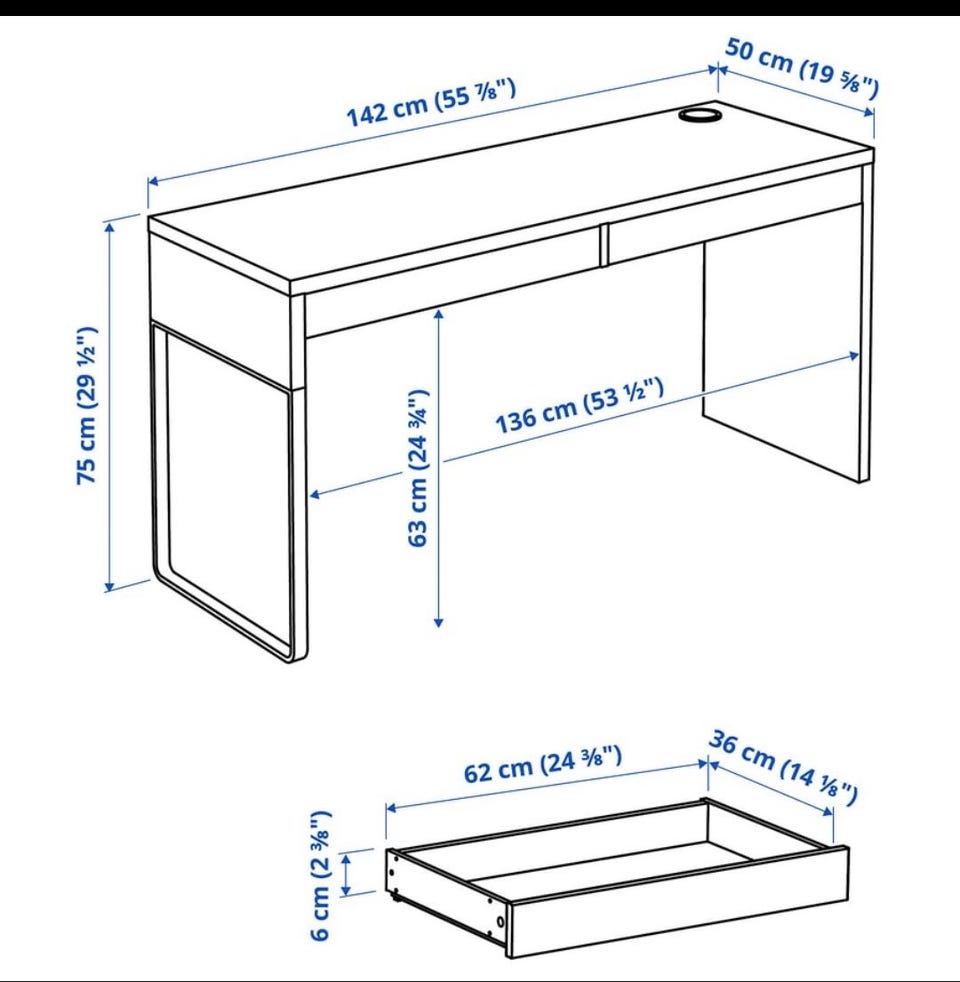 142 cm (55 ⅞")

50 cm (19 ⅝")

75 cm (29 ½")

63 cm (24 ¾")

136 cm (53 ½")

62 cm (24 ⅜")

36 cm (14 ⅛")

6 cm (2 ⅜")