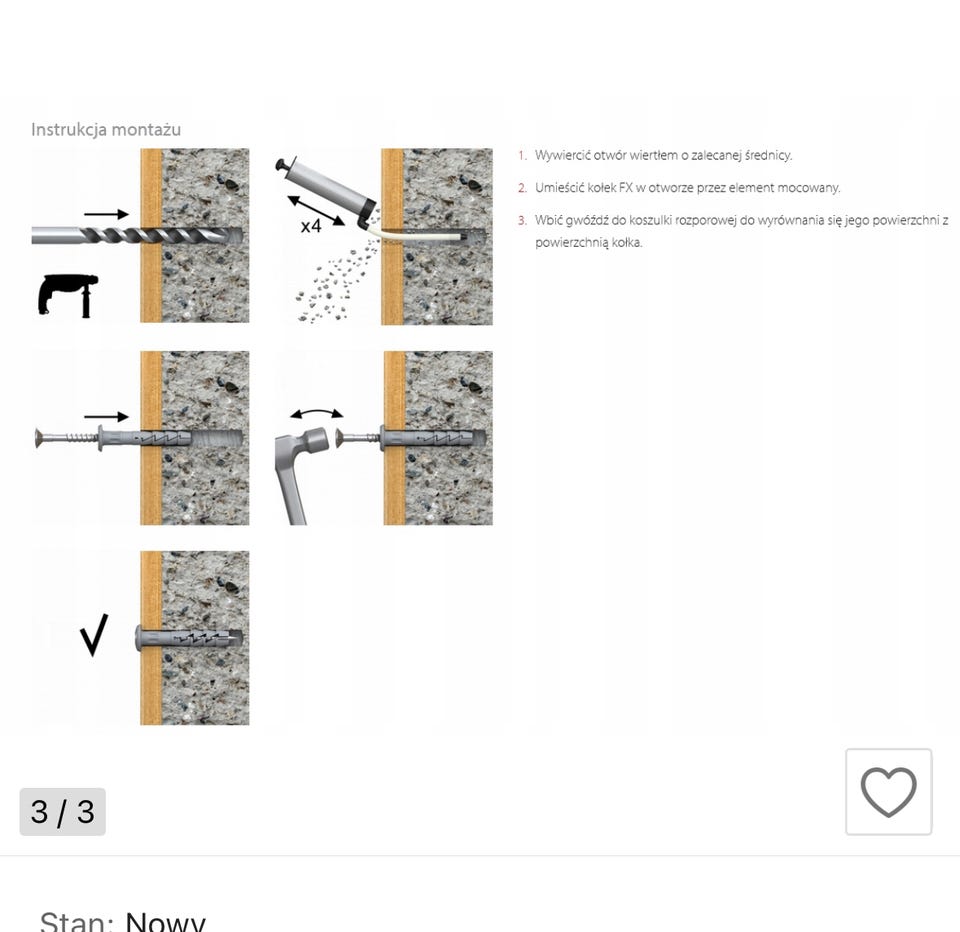 Instrukcja montażu

x4

1. Wywiercić otwór wiertłem o zalecanej średnicy.
2. Umieścić kołek FX w otworze przez element mocowany.
3. Wbić gwóźdź do koszulki rozporowej do wyrównania się jego powierzchni z powierzchnią kołka.

3 / 3

Stan: Nowy